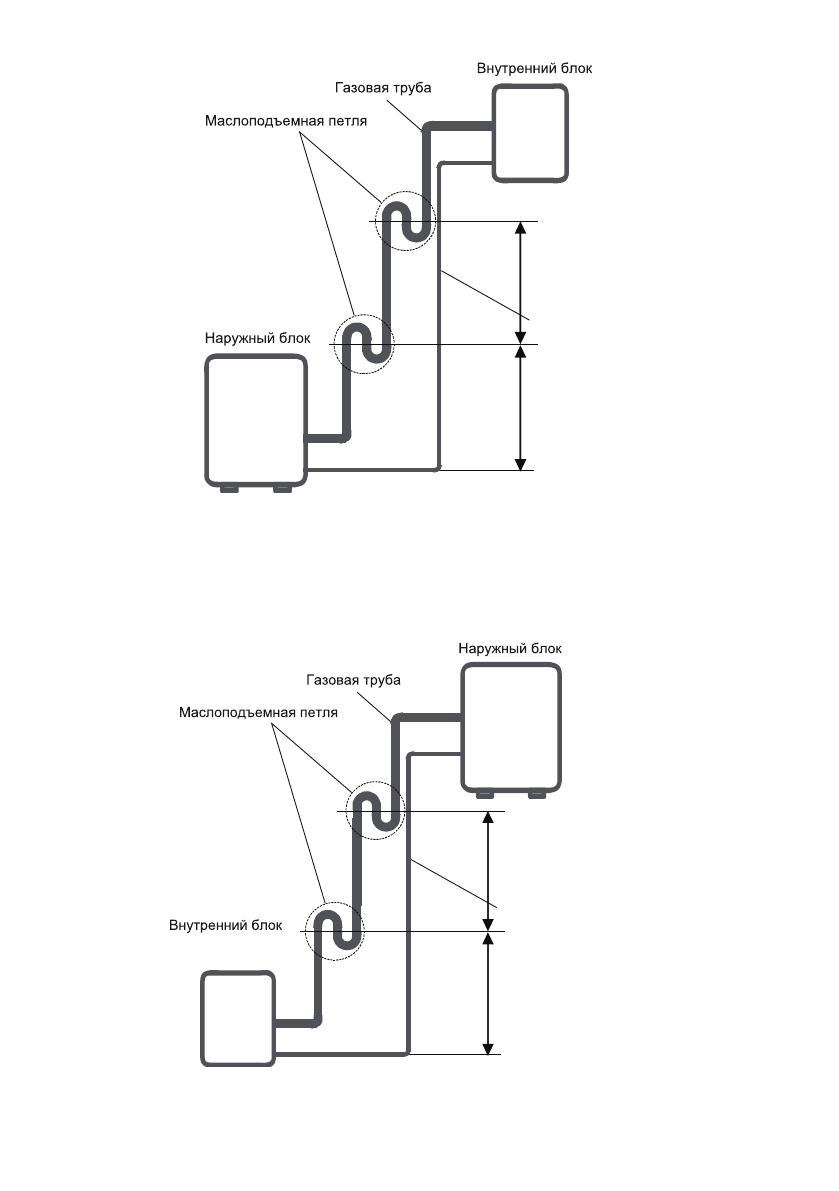 Внутренний блок
Газовая труба
Маслоподъемная петля
Наружный блок

Наружный блок
Газовая труба
Маслоподъемная петля
Внутренний блок