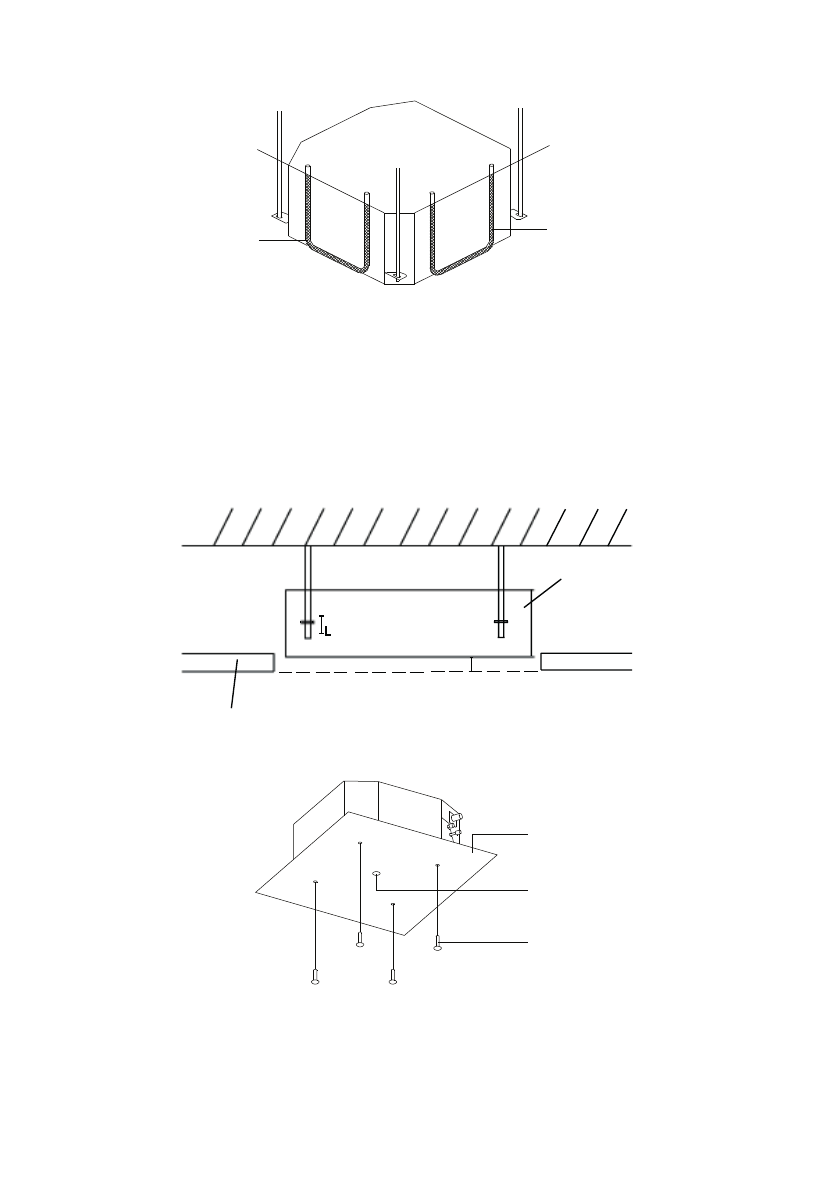 L