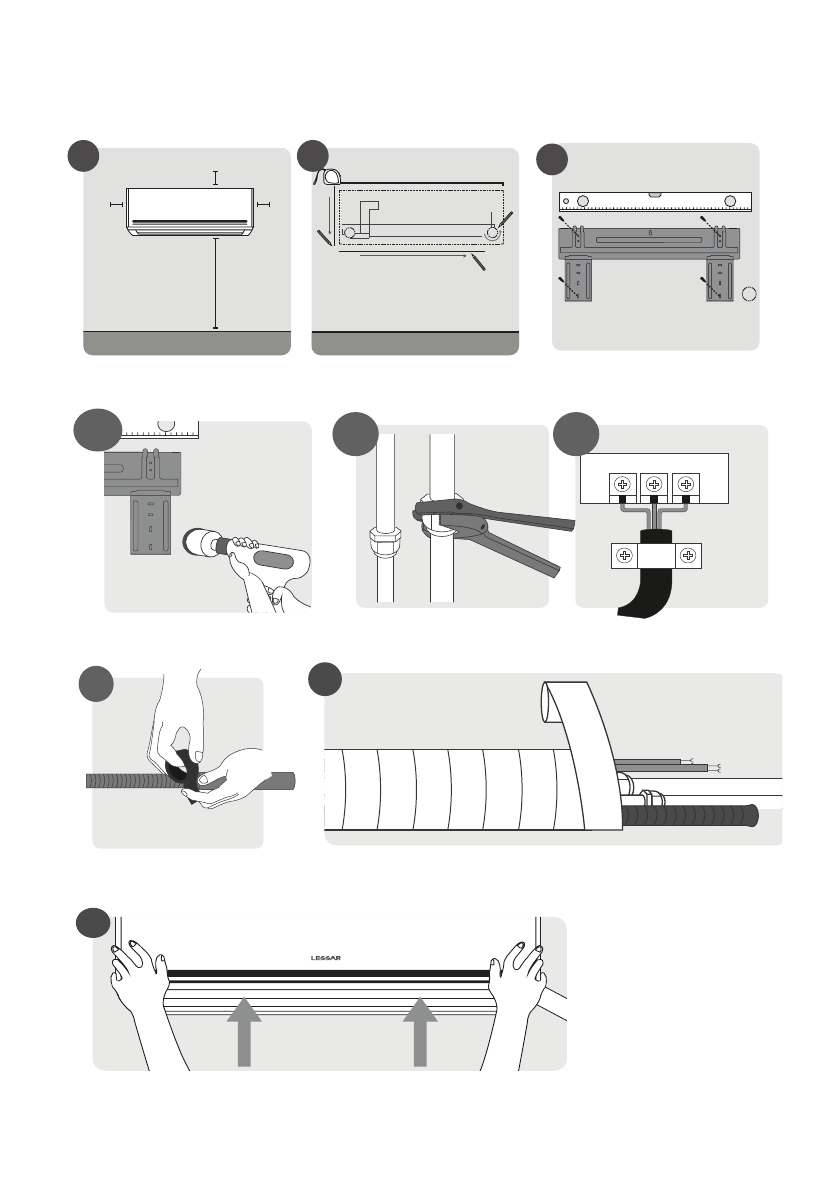 LESSAR