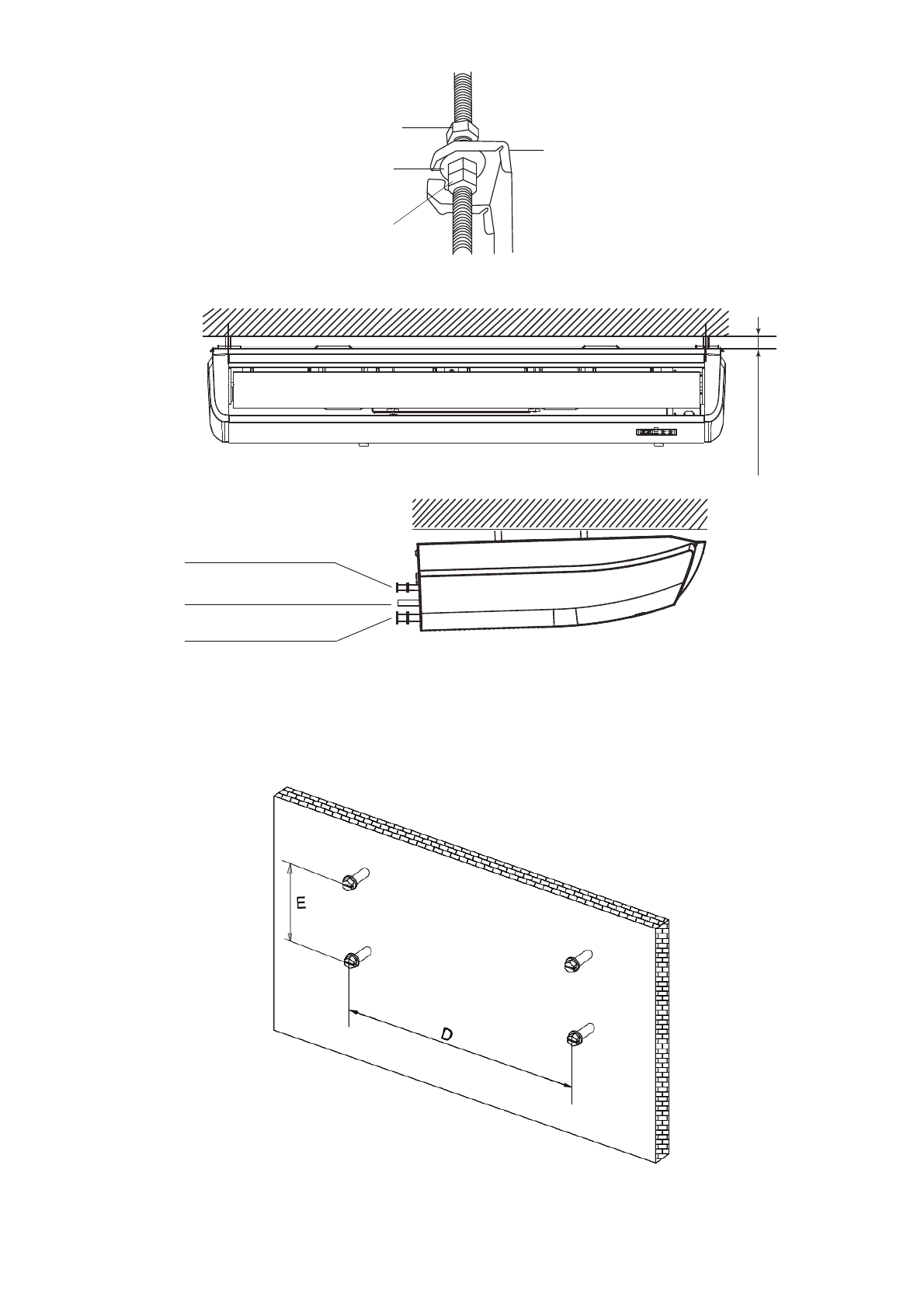 E

D