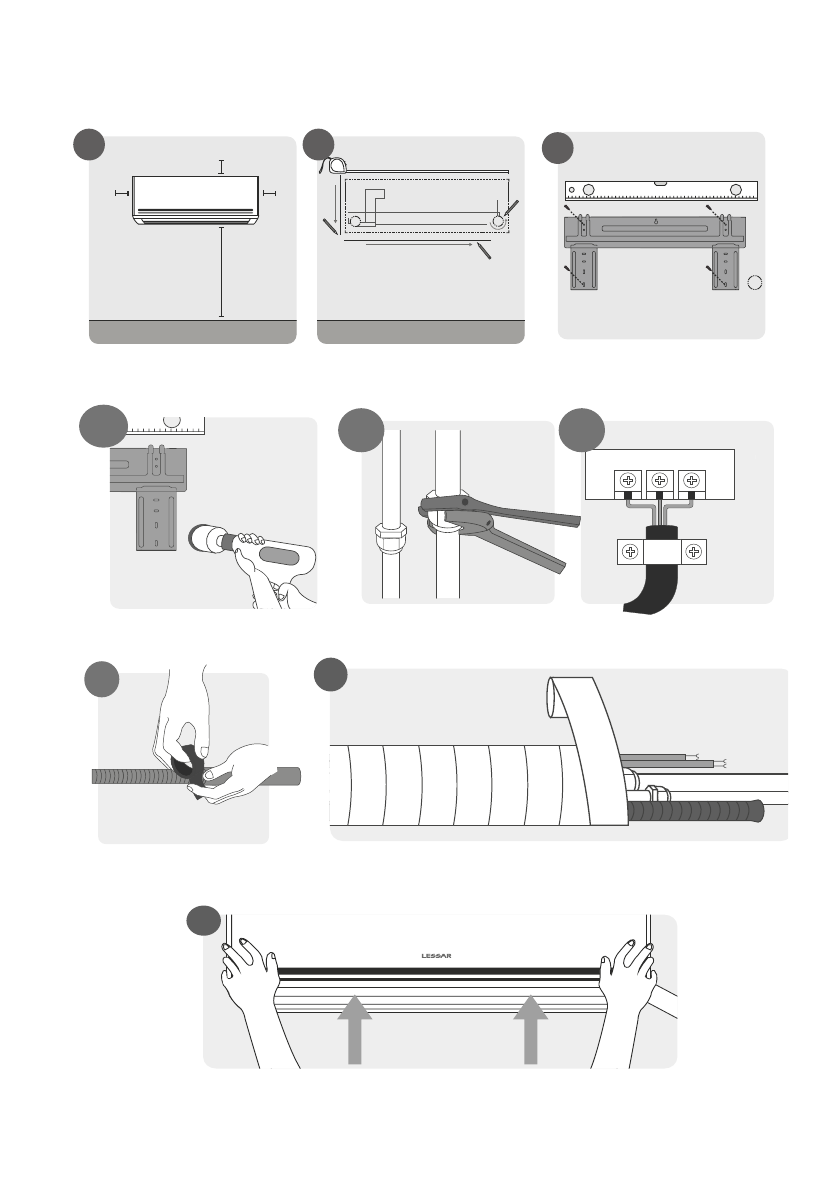 LESSAR