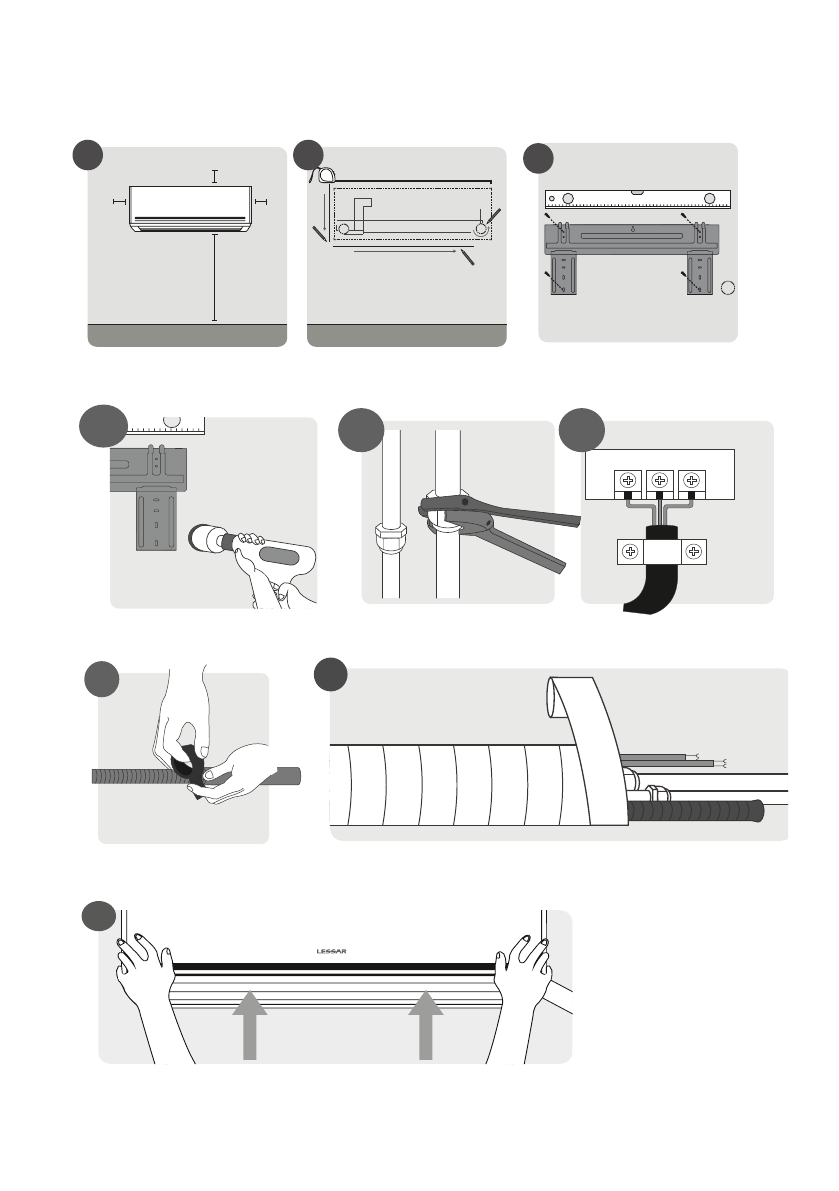 LESSAR