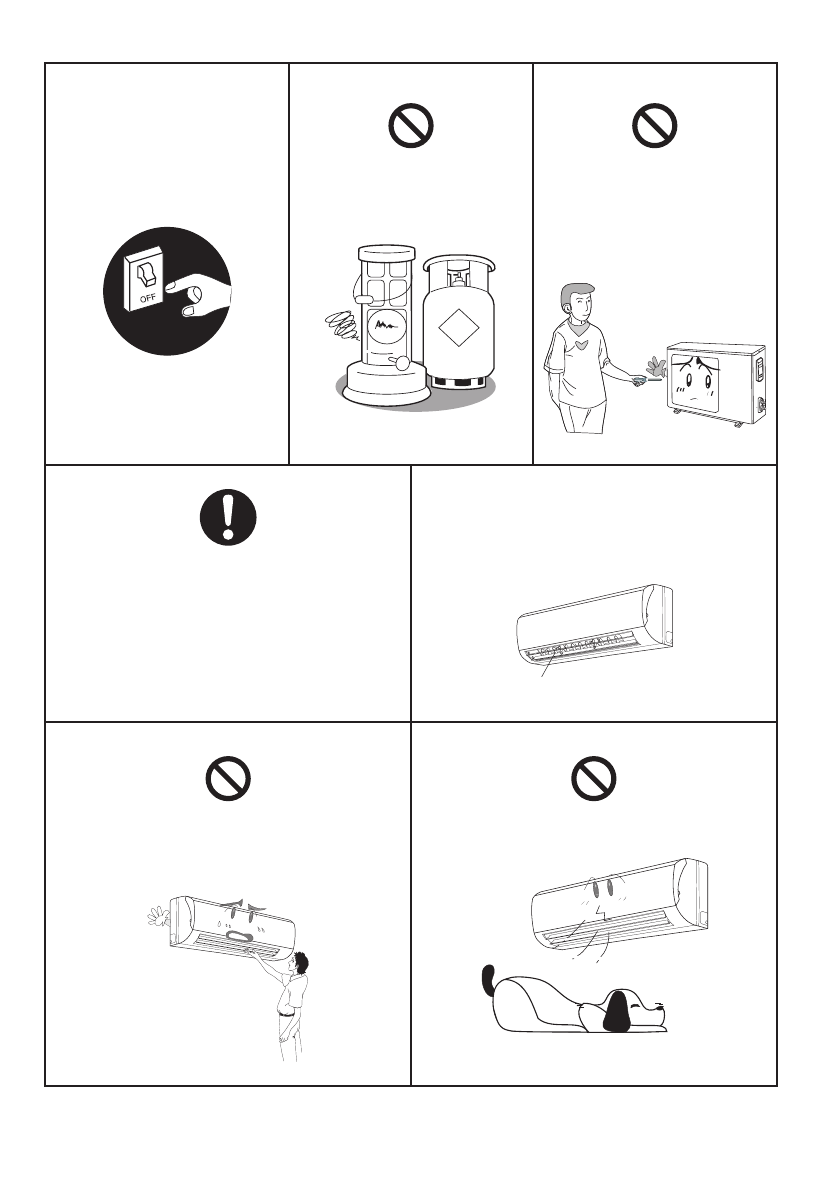 OFF