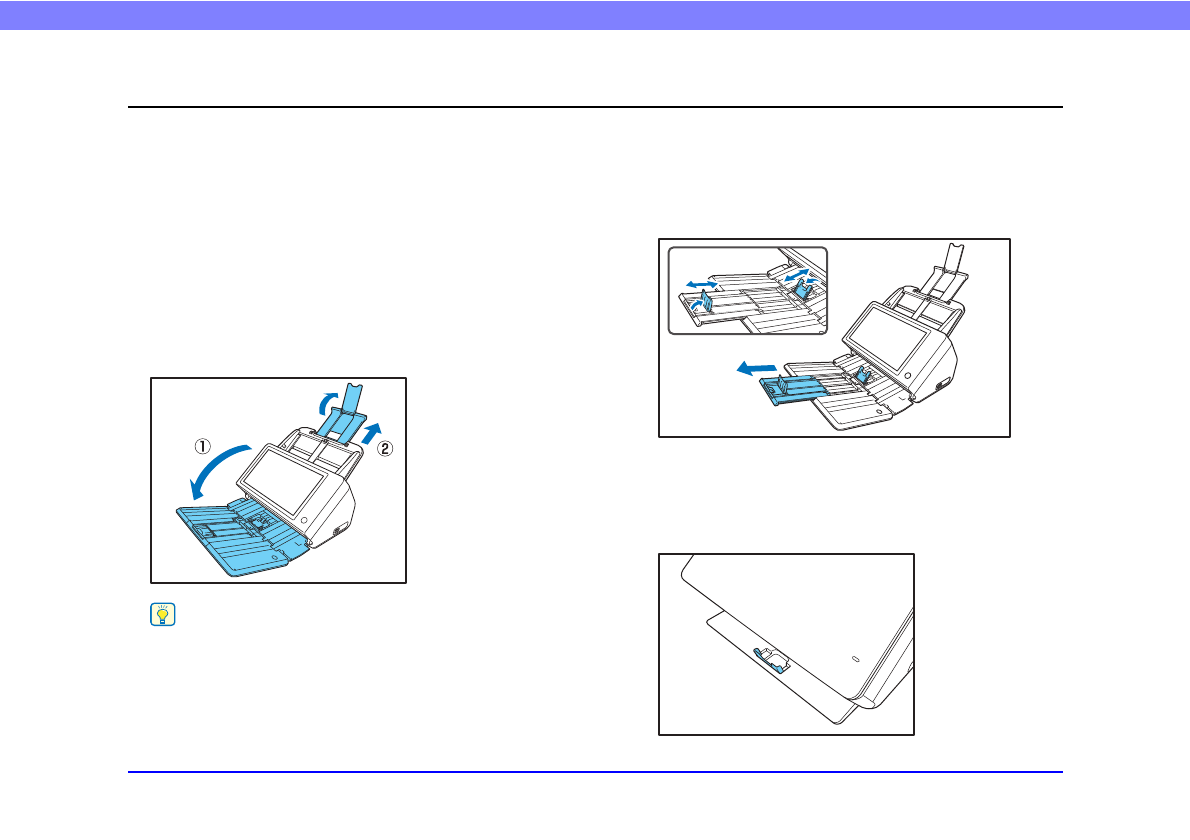 ①
②