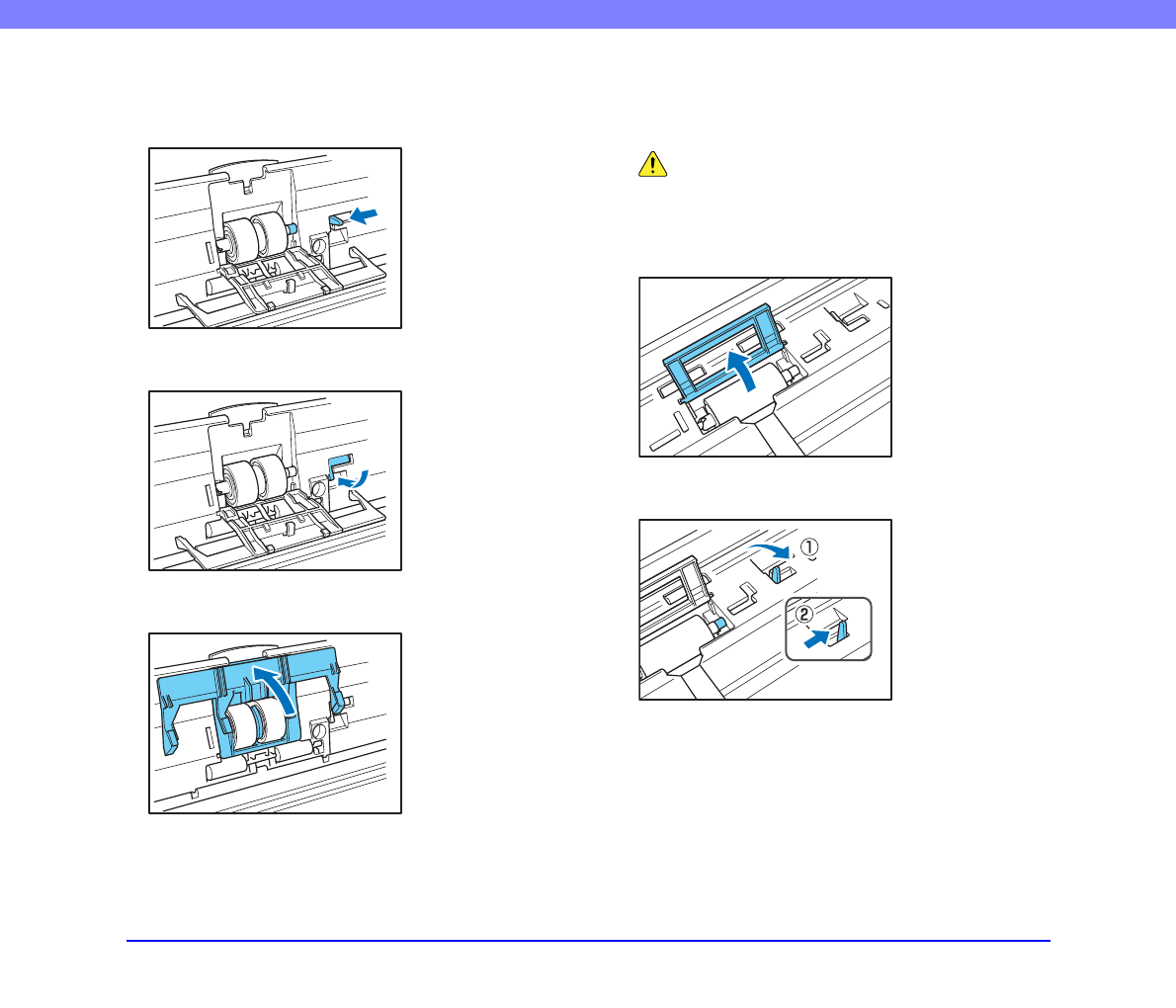 ①

②