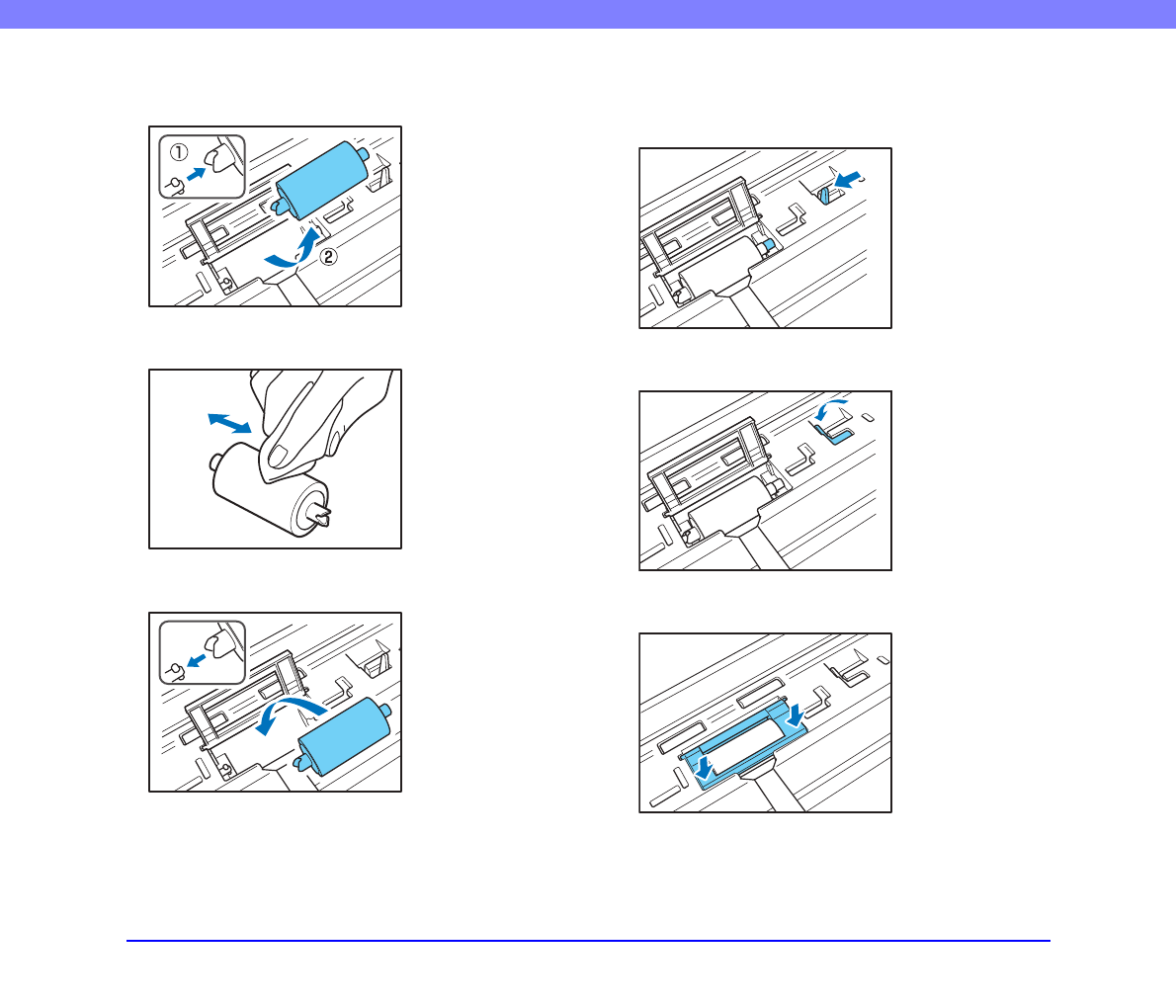 ①
②