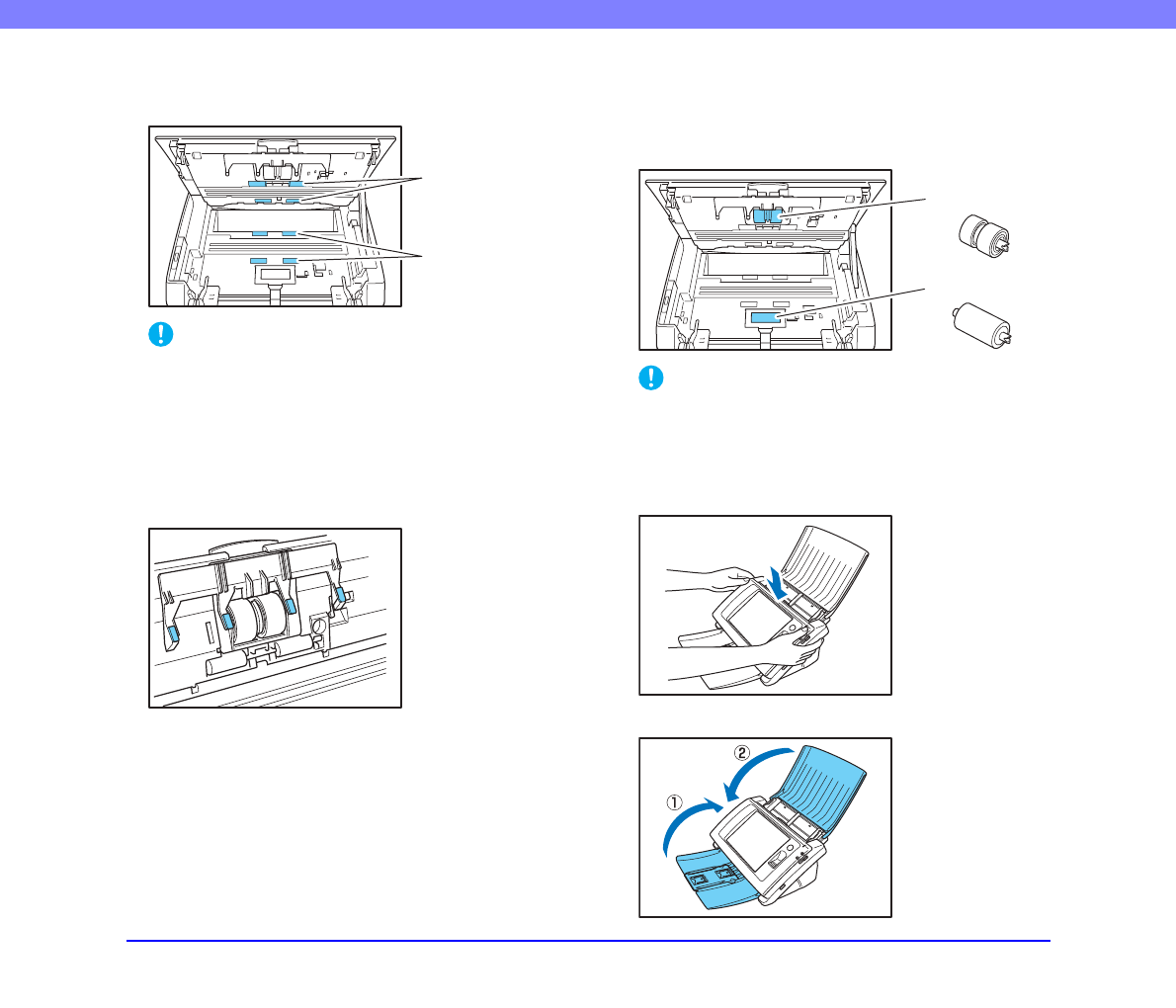 ②

①