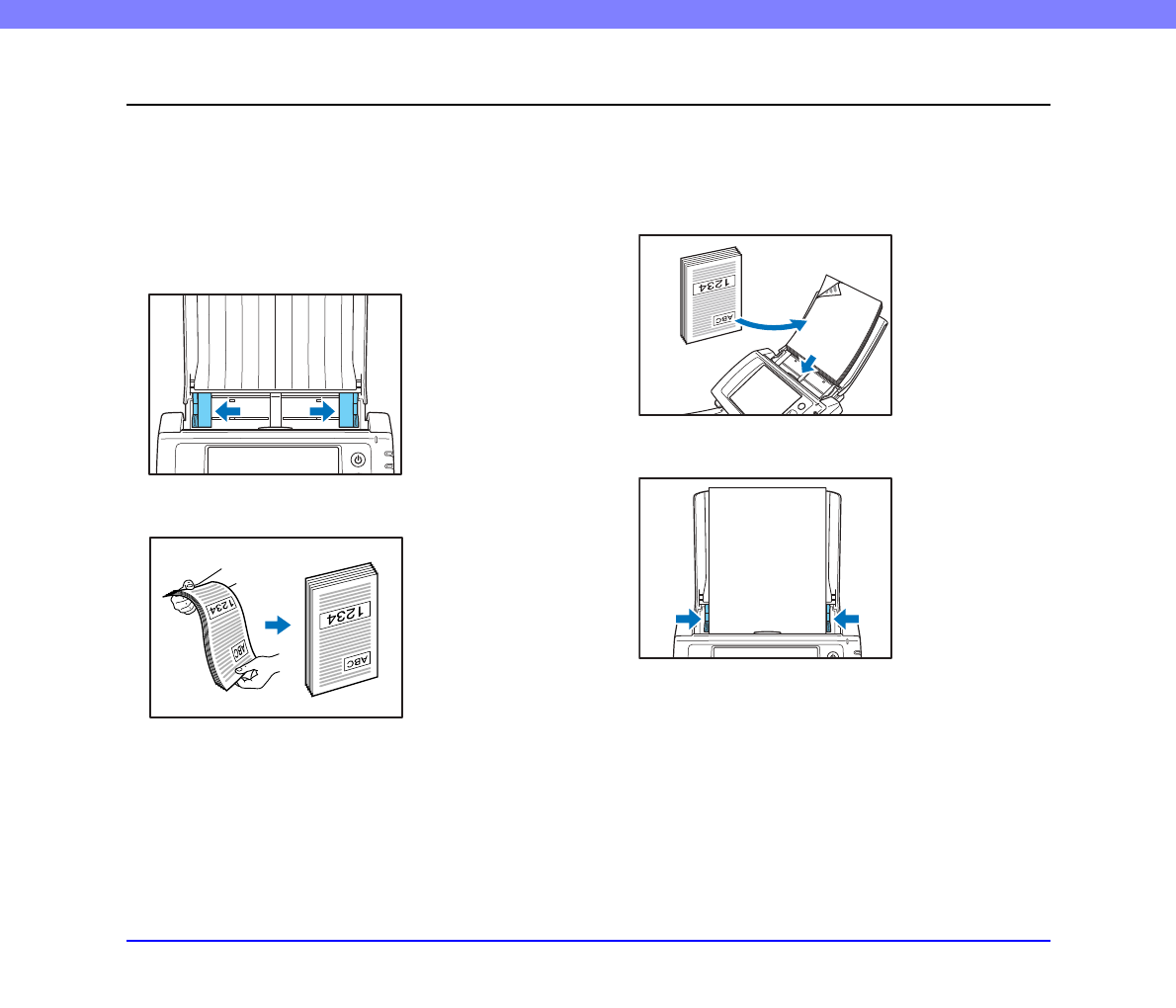 1234
ABC
1234
ABC
1234
ABC