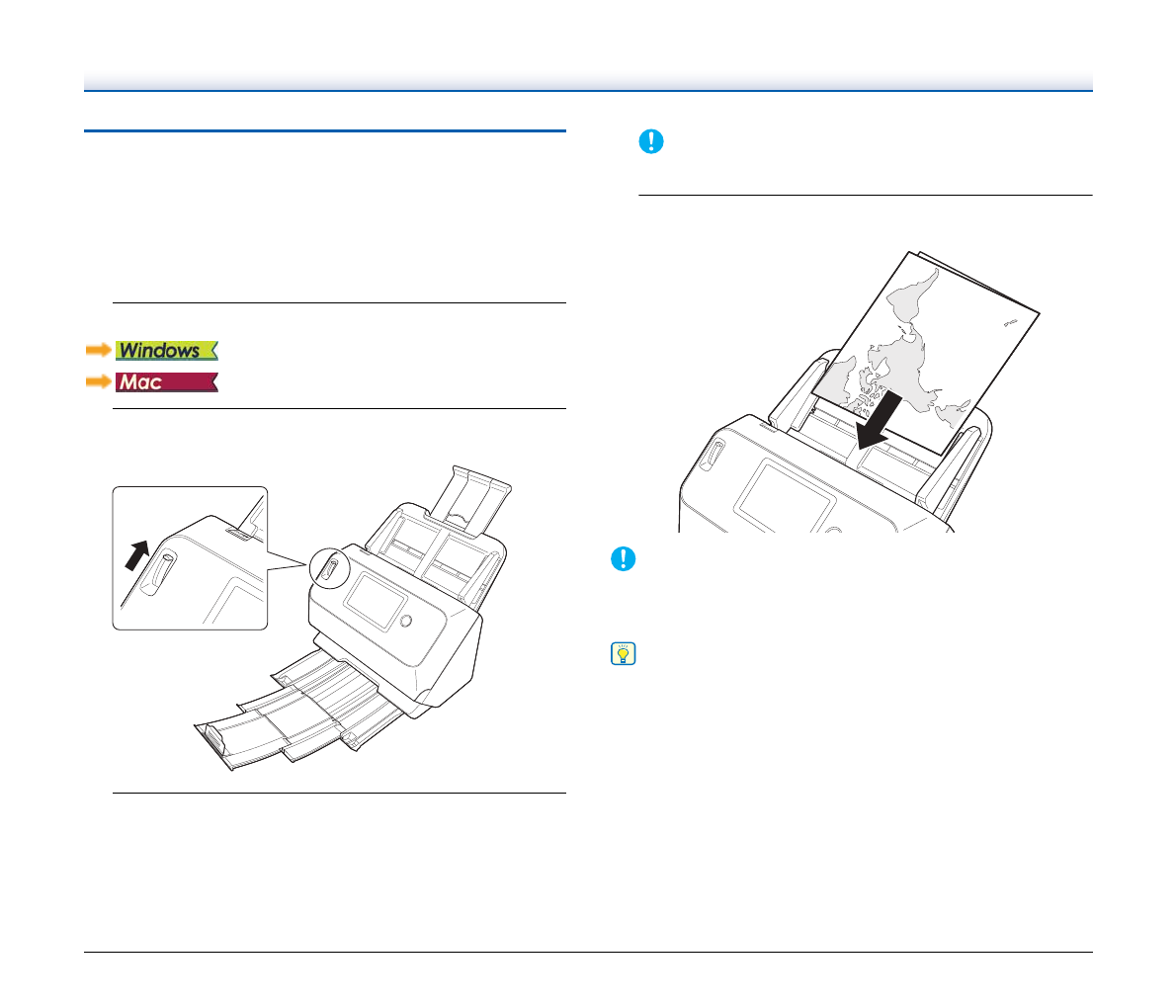 Windows

Mac