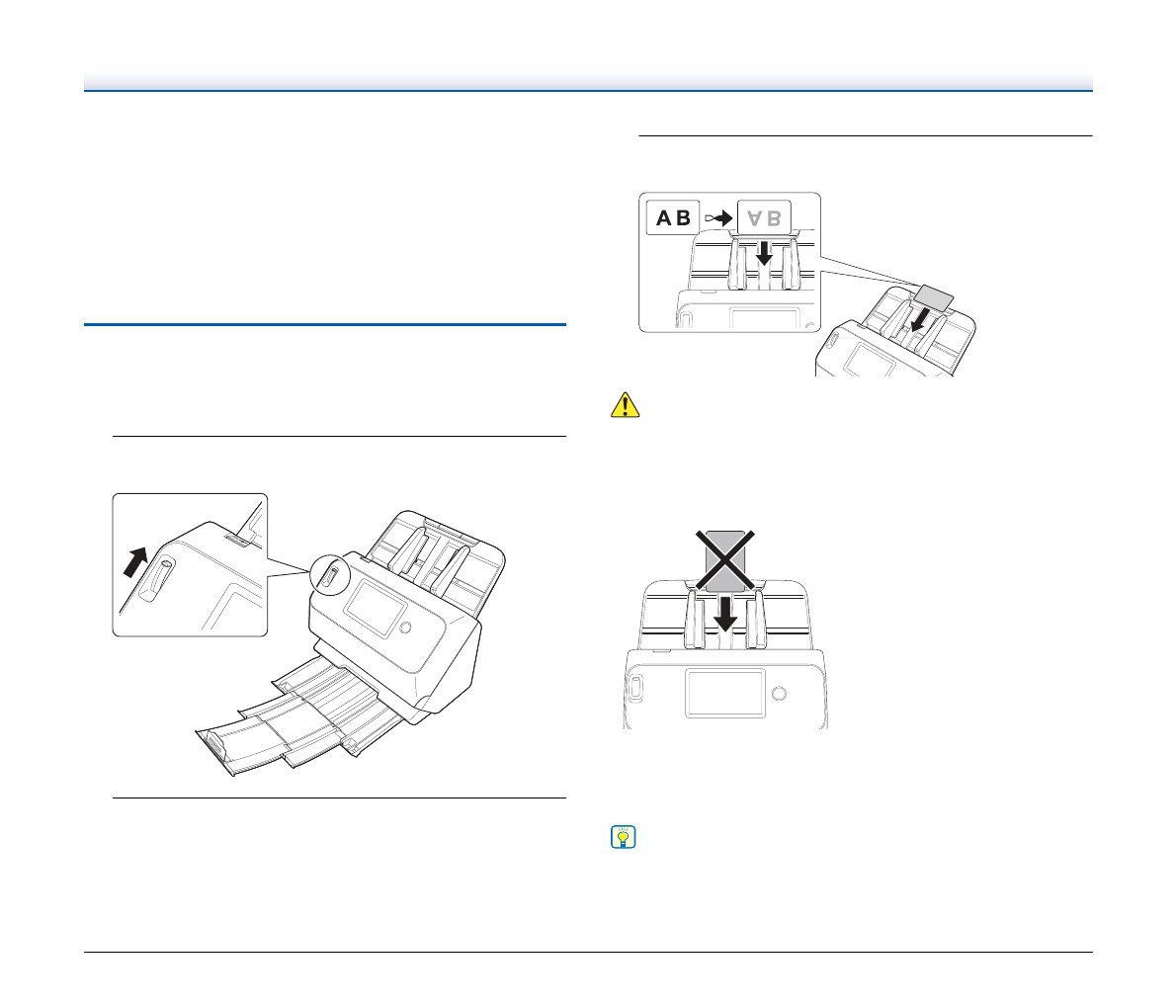 A B
A B