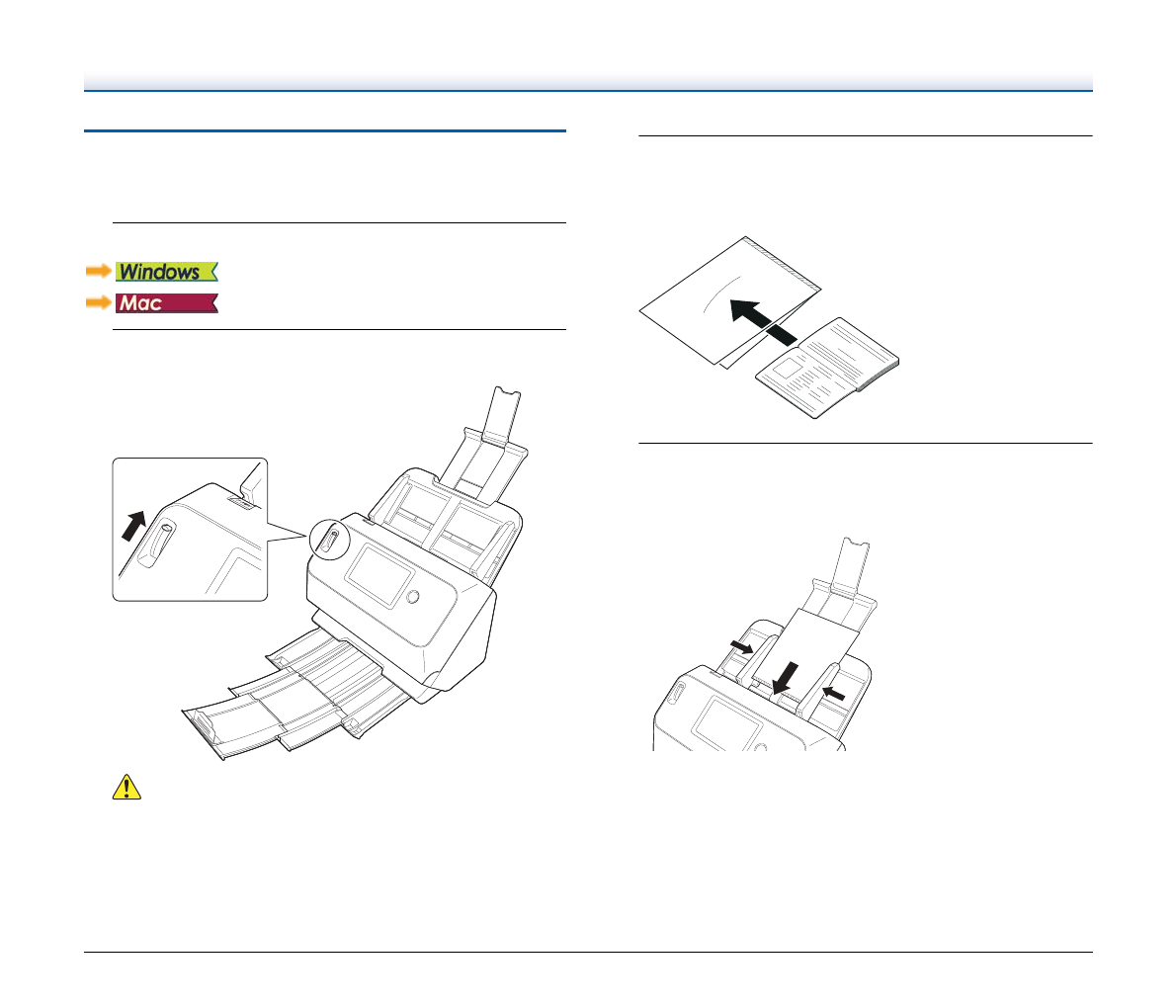 Windows
Mac