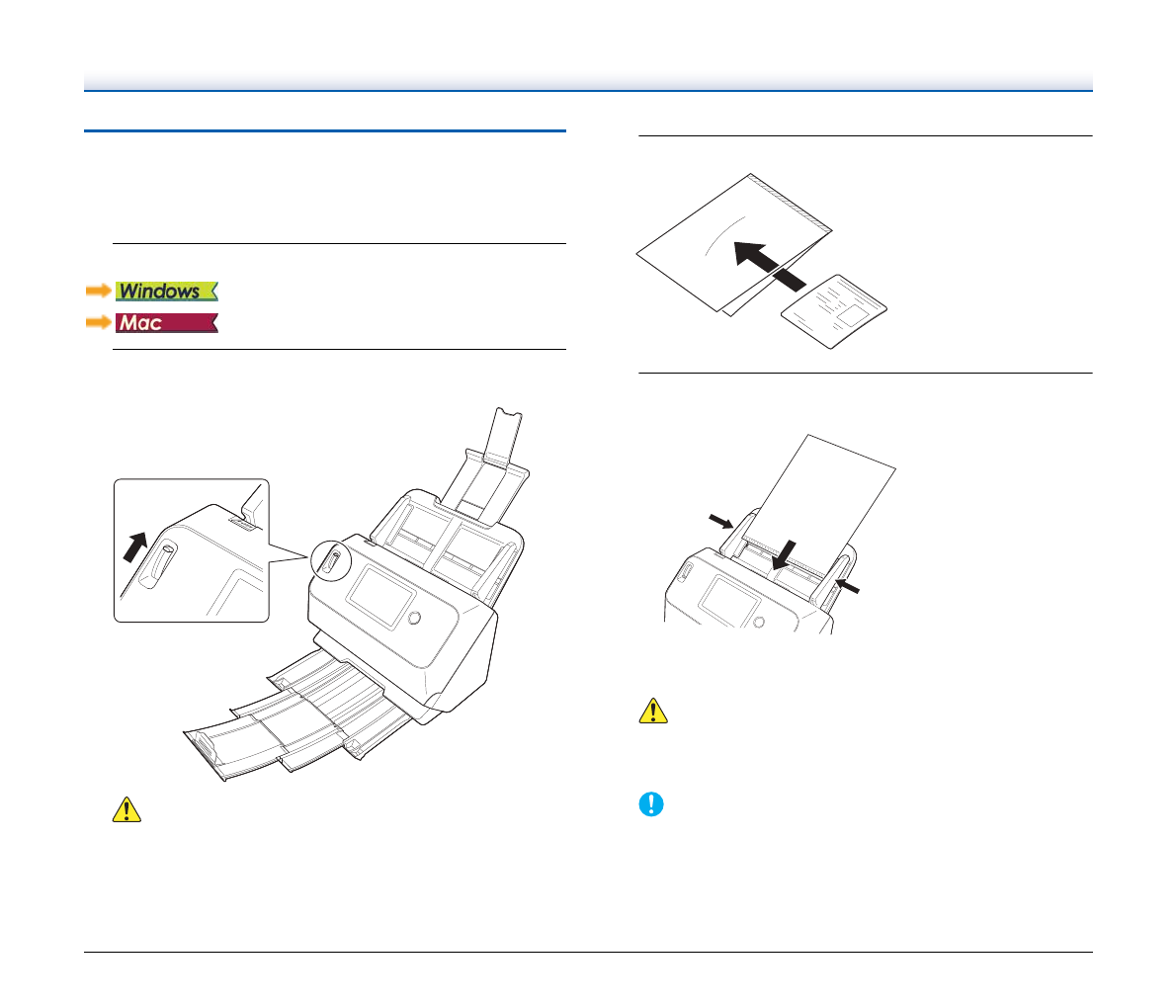 Windows

Mac