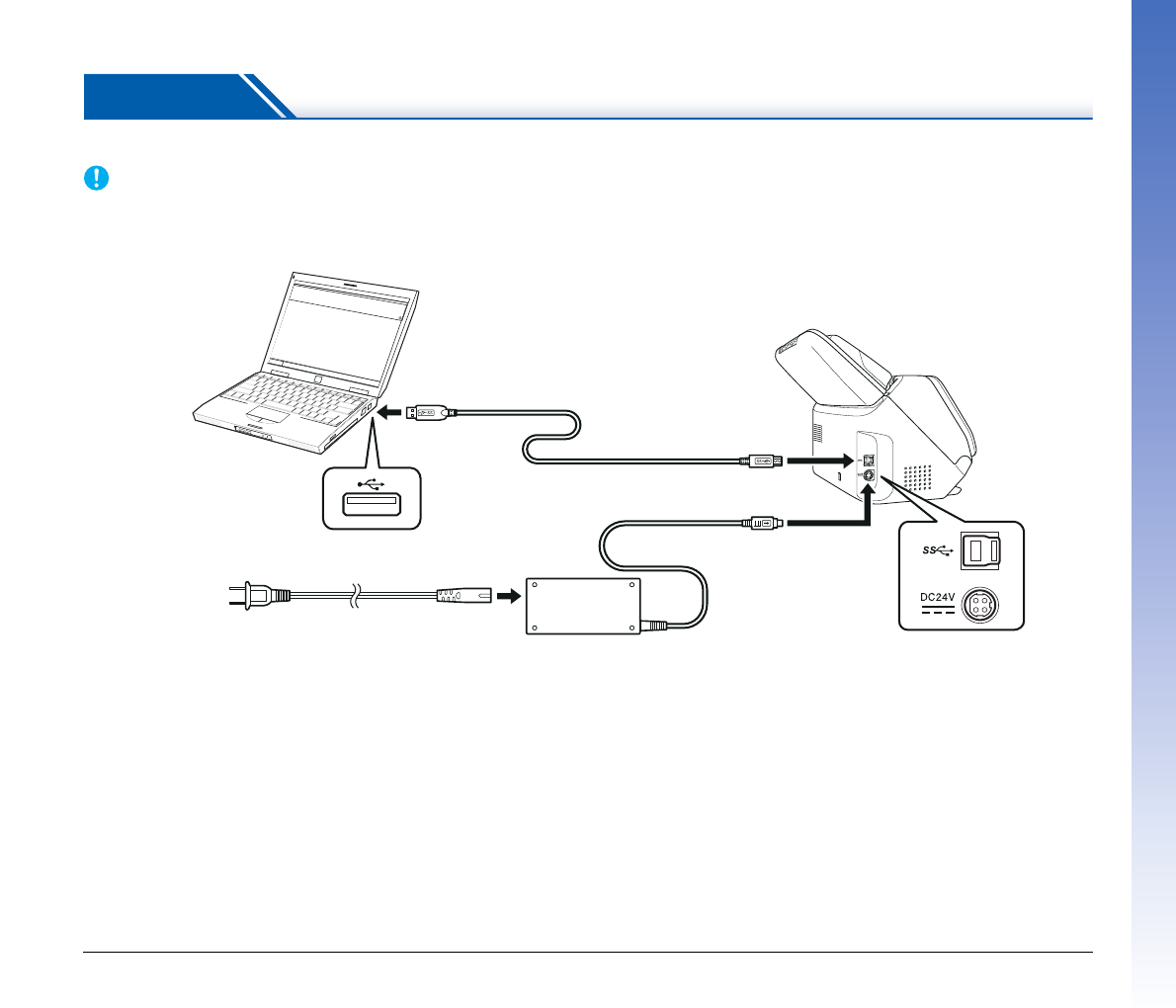 SS

DC24V