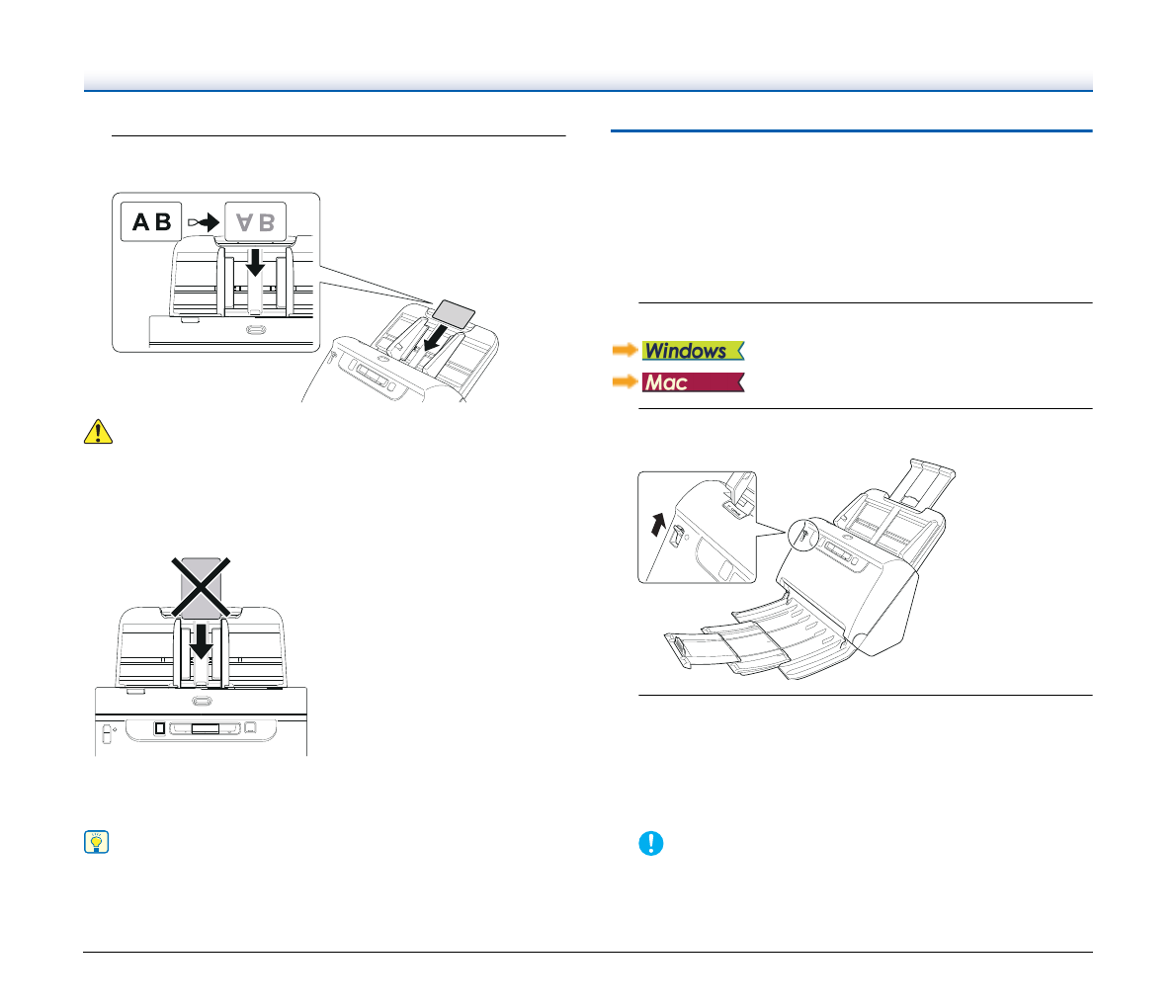 A B

A B

Windows

Mac