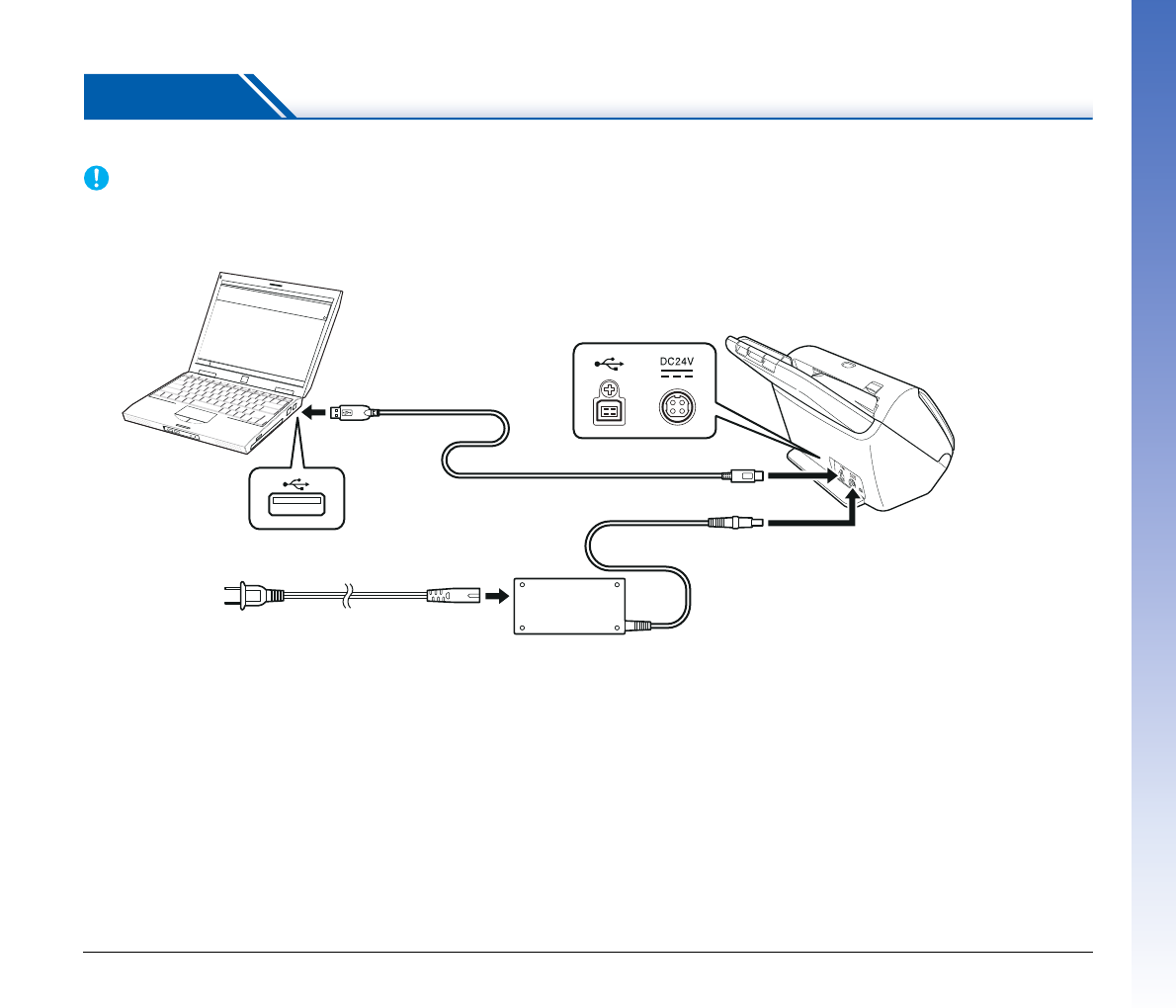 DC24V