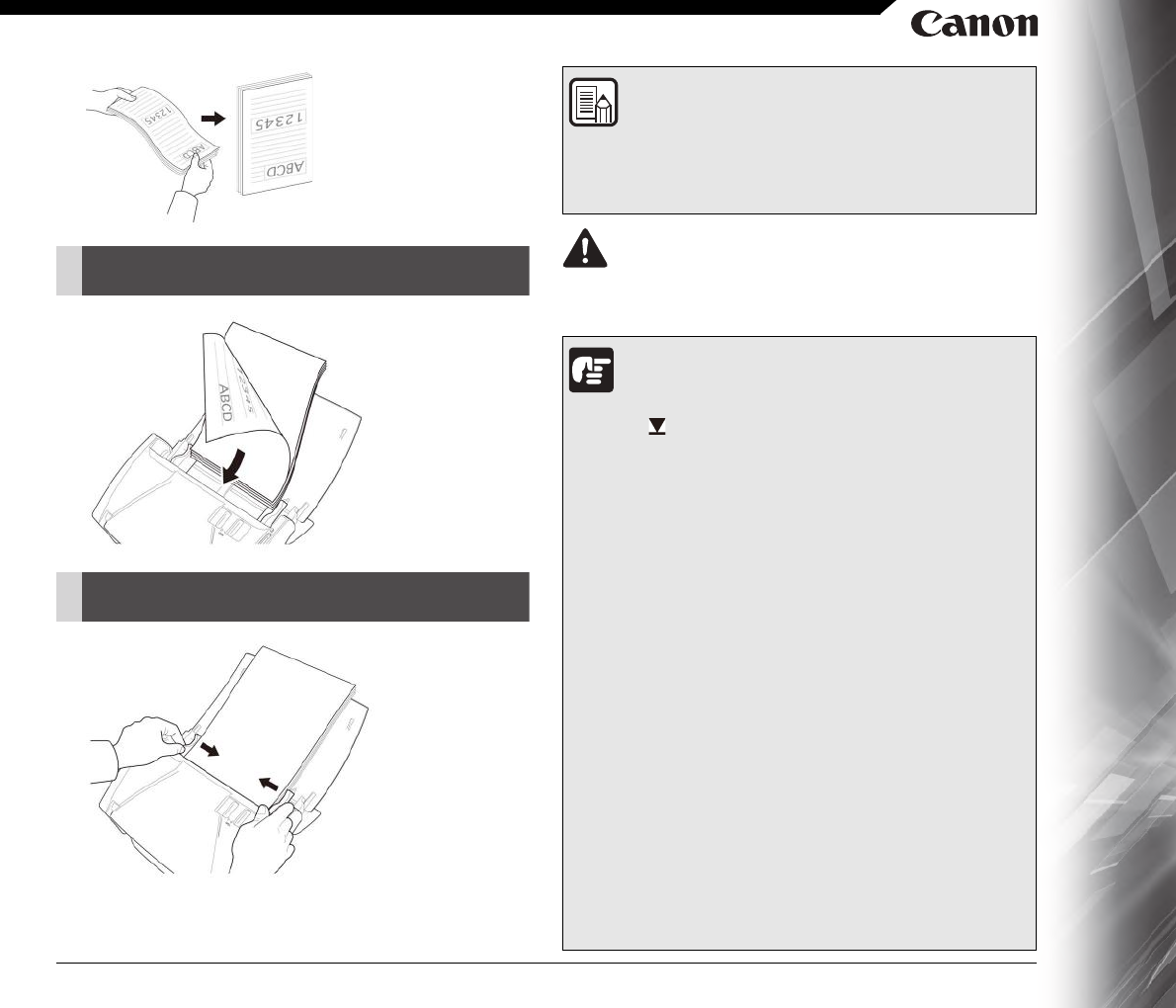 Canon

12345

ABCD

12345

ABCD

ABCD

12345