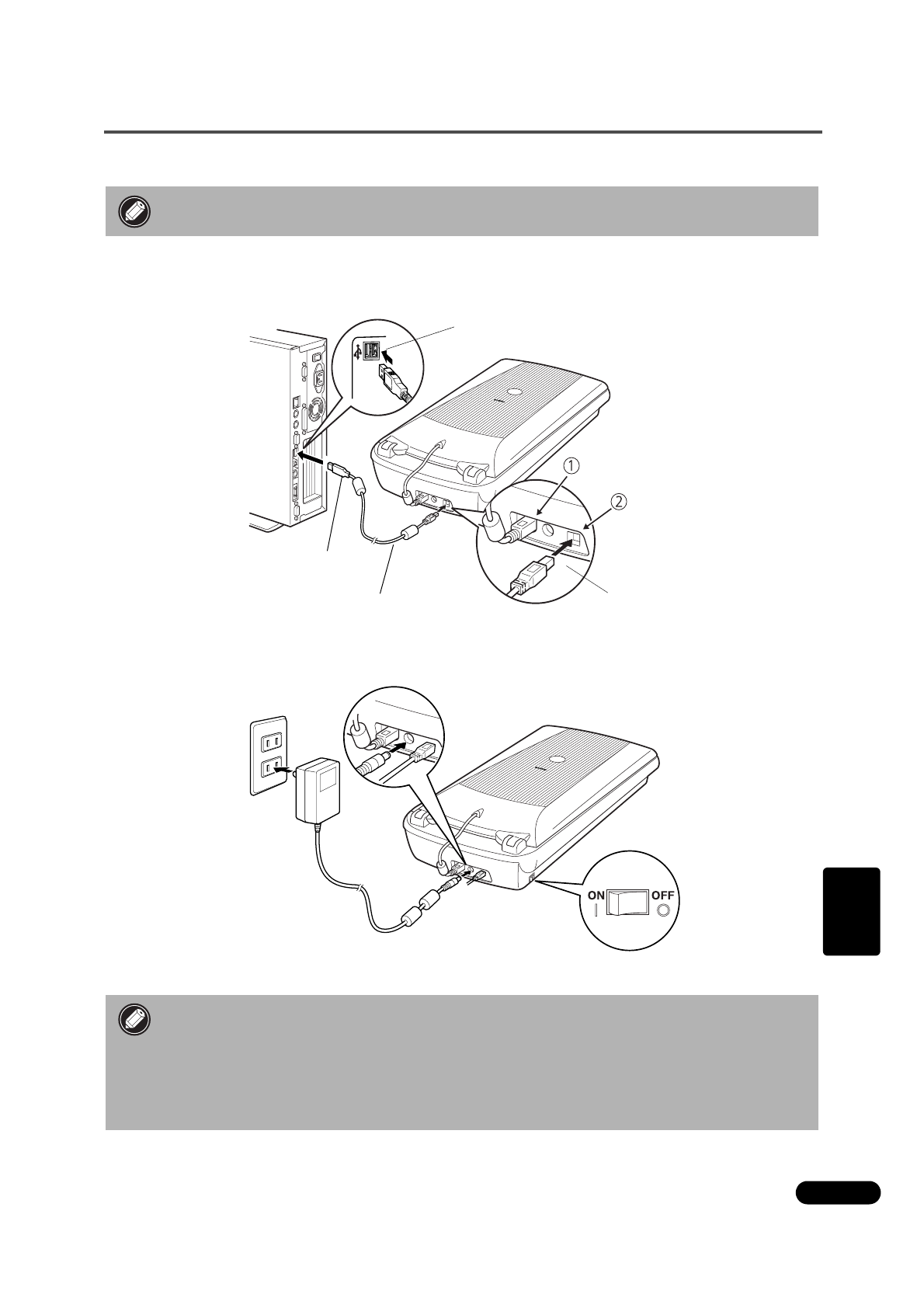 ①

②

ON

OFF