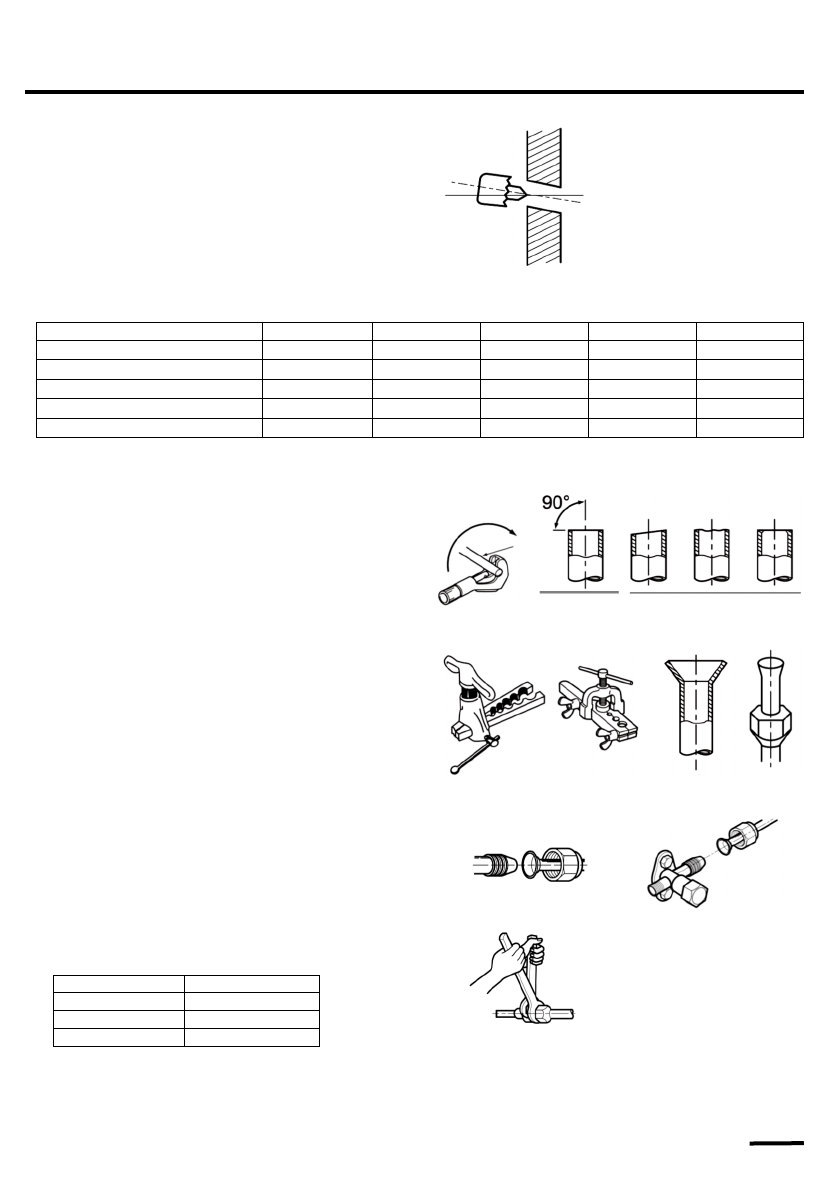 90°