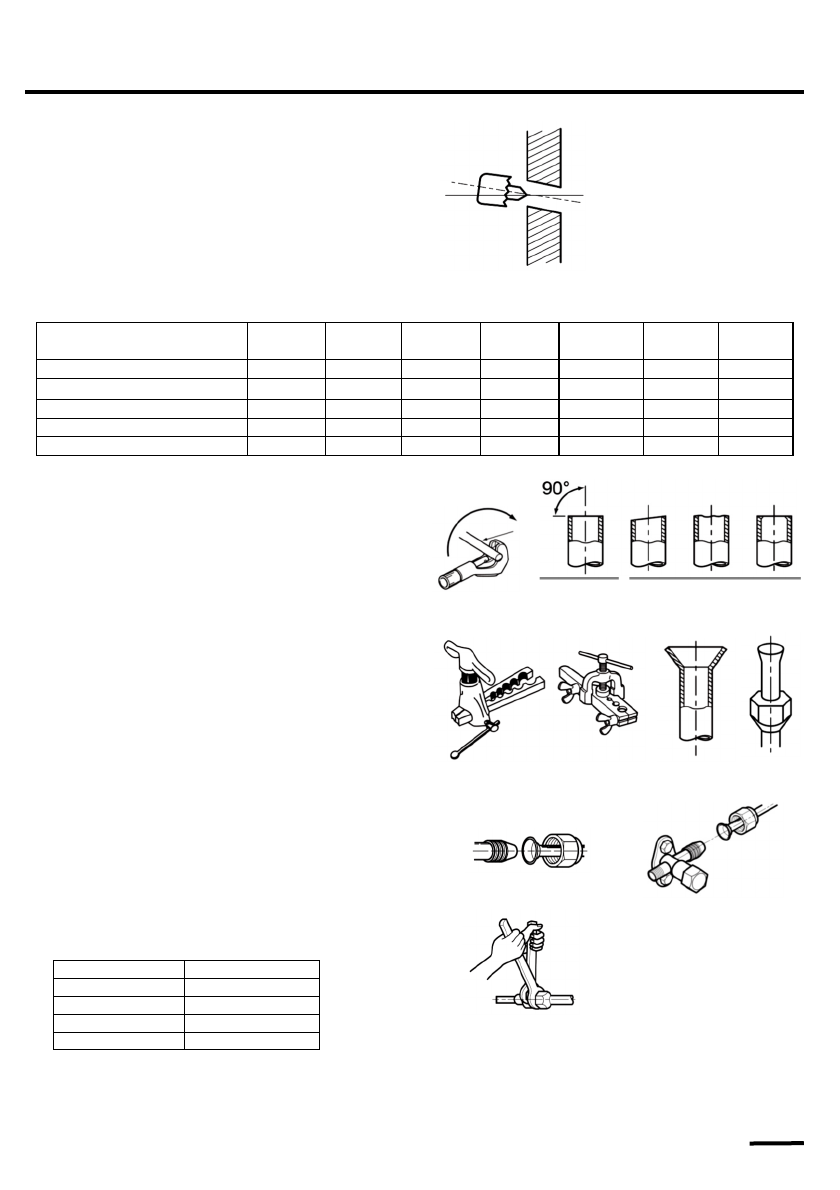 90°