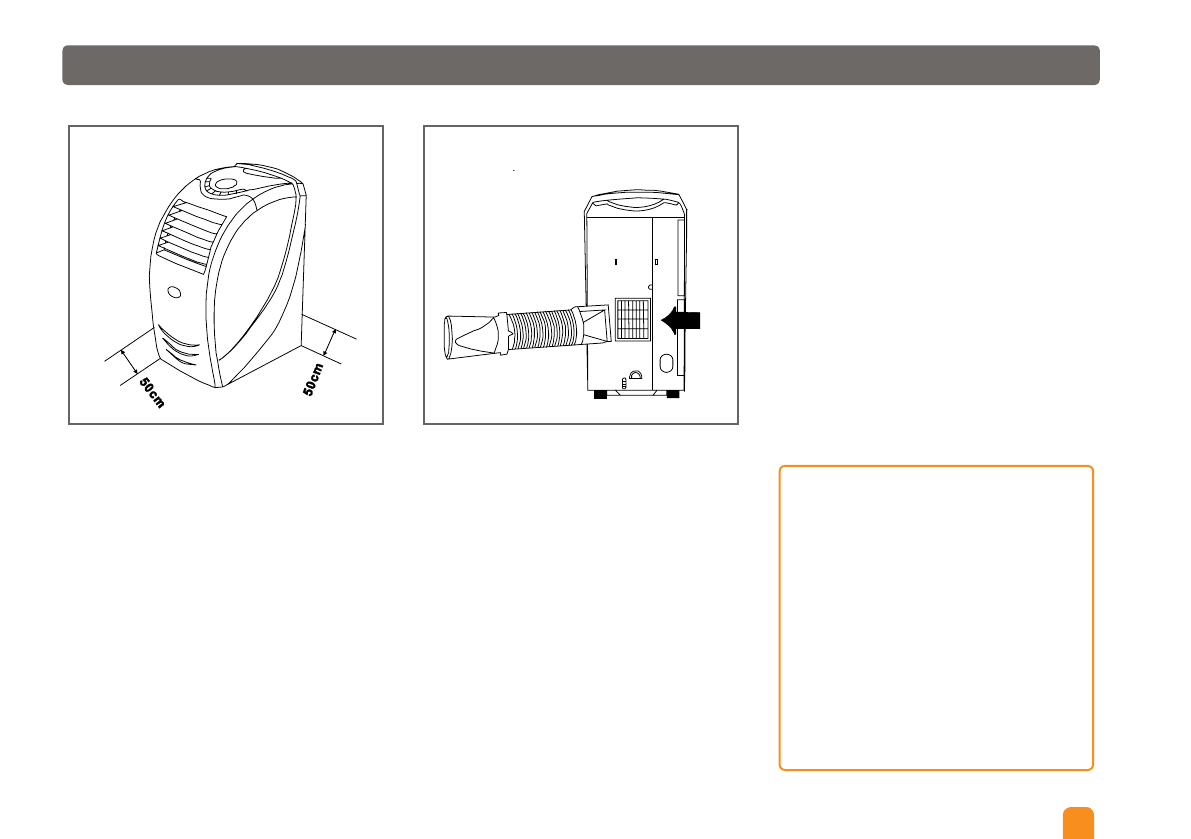 50cm

50cm