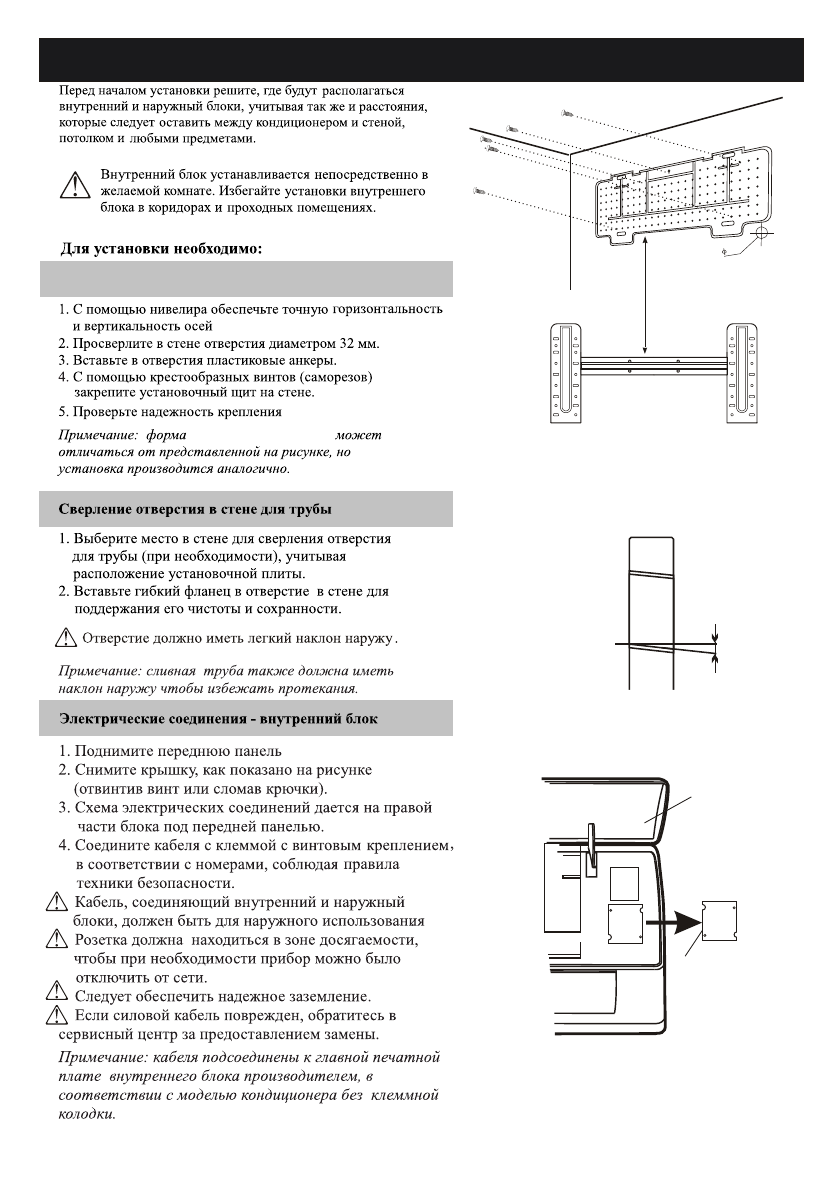 Перед началом установки решите, где будут располагаться внутренний и наружный блоки, учитывая так же и расстояния, которые следует оставить между кондиционером и стеной, потолком и любыми предметами.

Внутренний блок устанавливается непосредственно в желаемой комнате. Избегайте установки внутреннего блока в коридорах и проходных помещениях.

Для установки необходимо:

1. С помощью нивелира обеспечьте точную горизонтальность и вертикальность осей
2. Просверлите в стене отверстия диаметром 32 мм.
3. Вставьте в отверстия пластиковые анкеры.
4. С помощью крестообразных винтов (саморезов) закрепите установочный щит на стене.
5. Проверьте надежность крепления

Примечание: форма может отличаться от представленной на рисунке, но установка производится аналогично.

Сверление отверстия в стене для трубы

1. Выберите место в стене для сверления отверстия для трубы (при необходимости), учитывая расположение установочной плиты.
2. Вставьте гибкий фланец в отверстие в стене для поддержания его чистоты и сохранности.

Отверстие должно иметь легкий наклон наружу.

Примечание: сливная труба также должна иметь наклон наружу чтобы избежать протекания.

Электрические соединения - внутренний блок

1. Поднимите переднюю панель
2. Снимите крышку, как показано на рисунке (отвинтив винт или сломав крючки).
3. Схема электрических соединений дается на правой части блока под передней панелью.
4. Соедините кабеля с клеммой с винтовым креплением, в соответствии с номерами, соблюдая правила техники безопасности.
Кабель, соединяющий внутренний и наружный блоки, должен быть для наружного использования
Розетка должна находиться в зоне досягаемости, чтобы при необходимости прибор можно было отключить от сети.
Следует обеспечить надежное заземление.
Если силовой кабель поврежден, обратитесь в сервисный центр за предоставлением замены.

Примечание: кабеля подсоединены к главной печатной плате внутреннего блока производителем, в соответствии с моделью кондиционера без клеммной колодки.