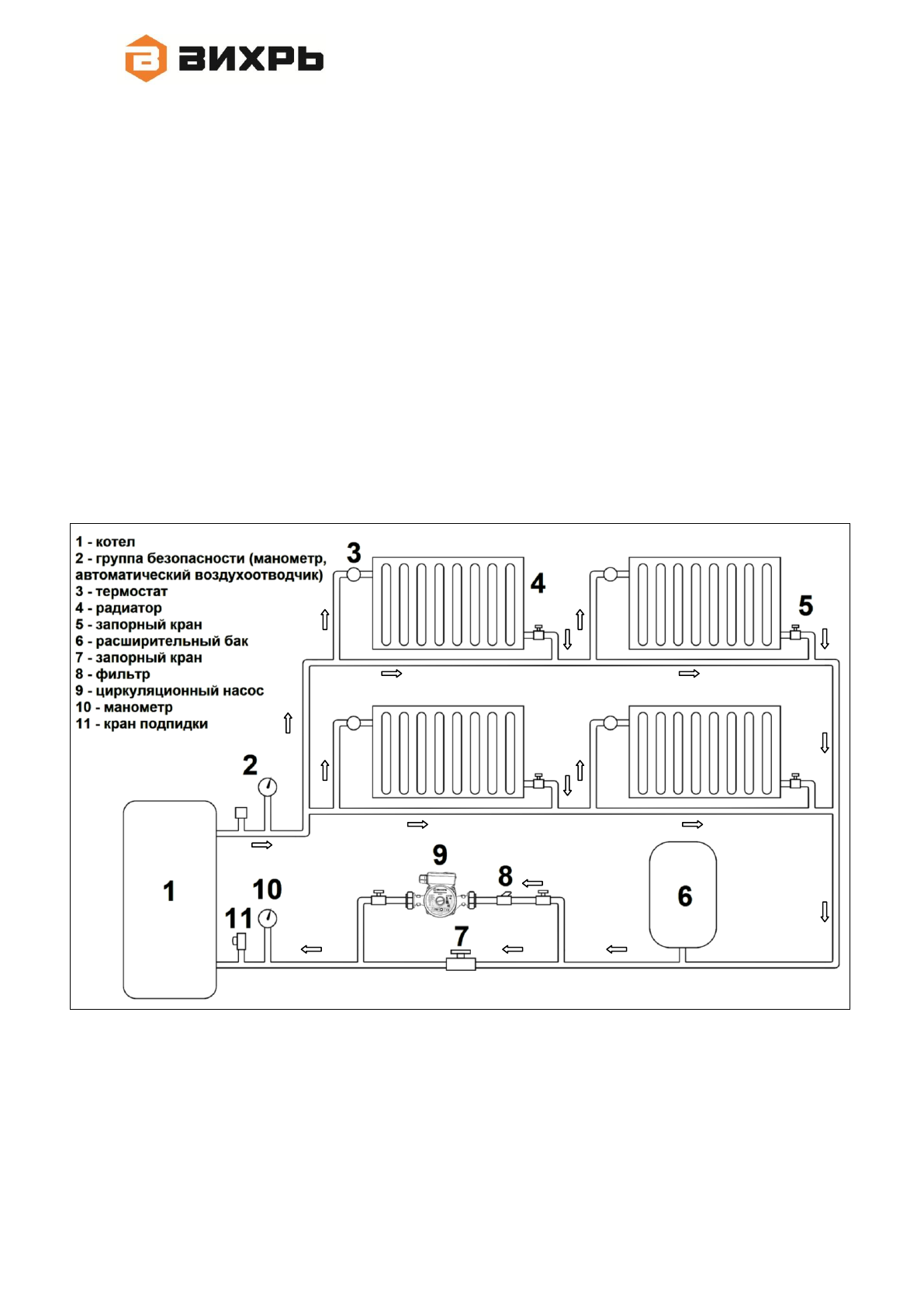 ВИХРЬ

1 - котел
2 - группа безопасности (манометр, автоматический воздухоотводчик)
3 - термостат
4 - радиатор
5 - запорный кран
6 - расширительный бак
7 - запорный кран
8 - фильтр
9 - циркуляционный насос
10 - манометр
11 - кран подпидки

3
4
5
2
1
10
11
9
8
7
6