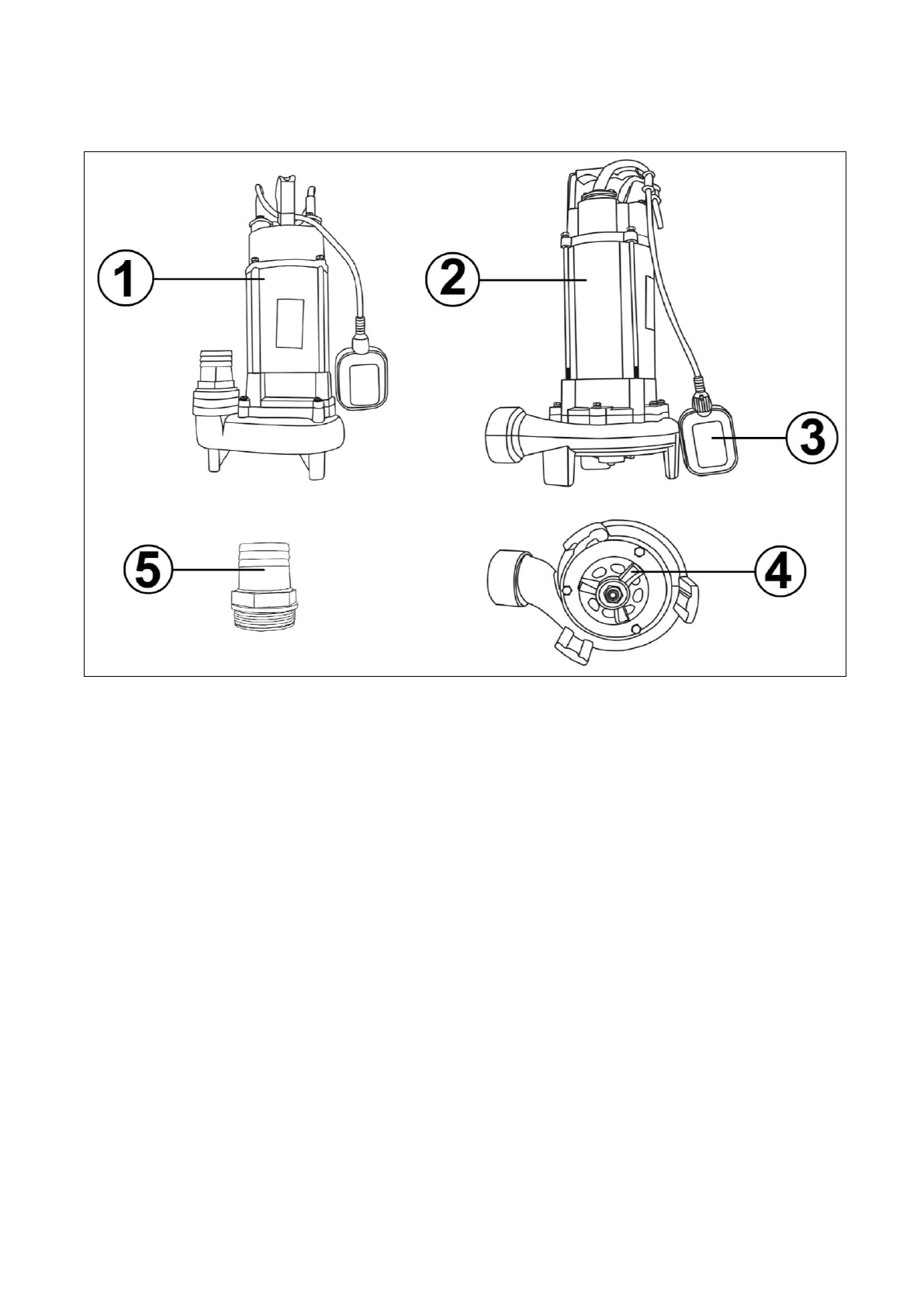 1
2
3
5
4