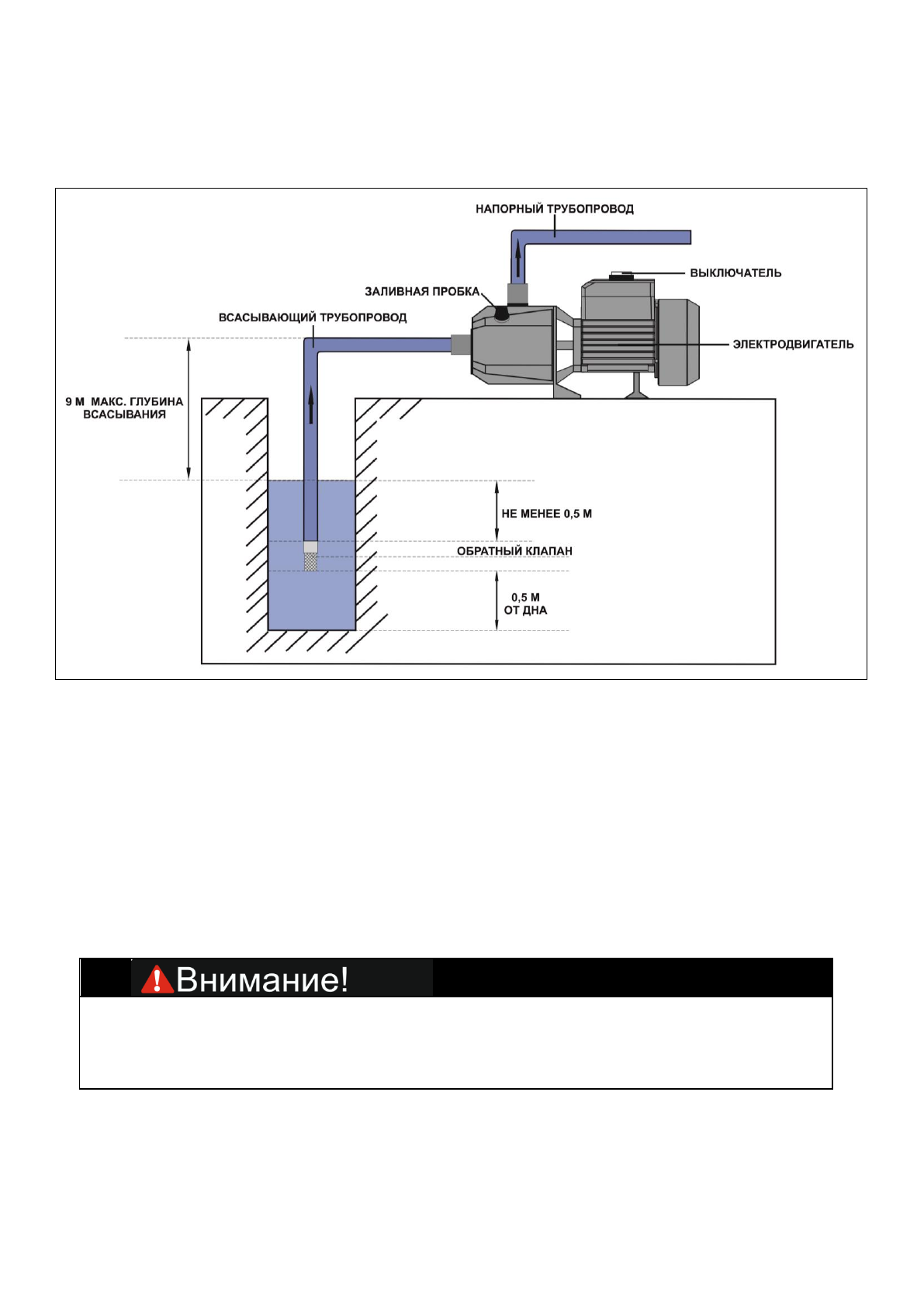 НАПОРНЫЙ ТРУБОПРОВОД

ВЫКЛЮЧАТЕЛЬ

ЗАЛИВНАЯ ПРОБКА

ВСАСЫВАЮЩИЙ ТРУБОПРОВОД

ЭЛЕКТРОДВИГАТЕЛЬ

9 М МАКС. ГЛУБИНА ВСАСЫВАНИЯ

НЕ МЕНЕЕ 0,5 М

ОБРАТНЫЙ КЛАПАН

0,5 М ОТ ДНА

Внимание!