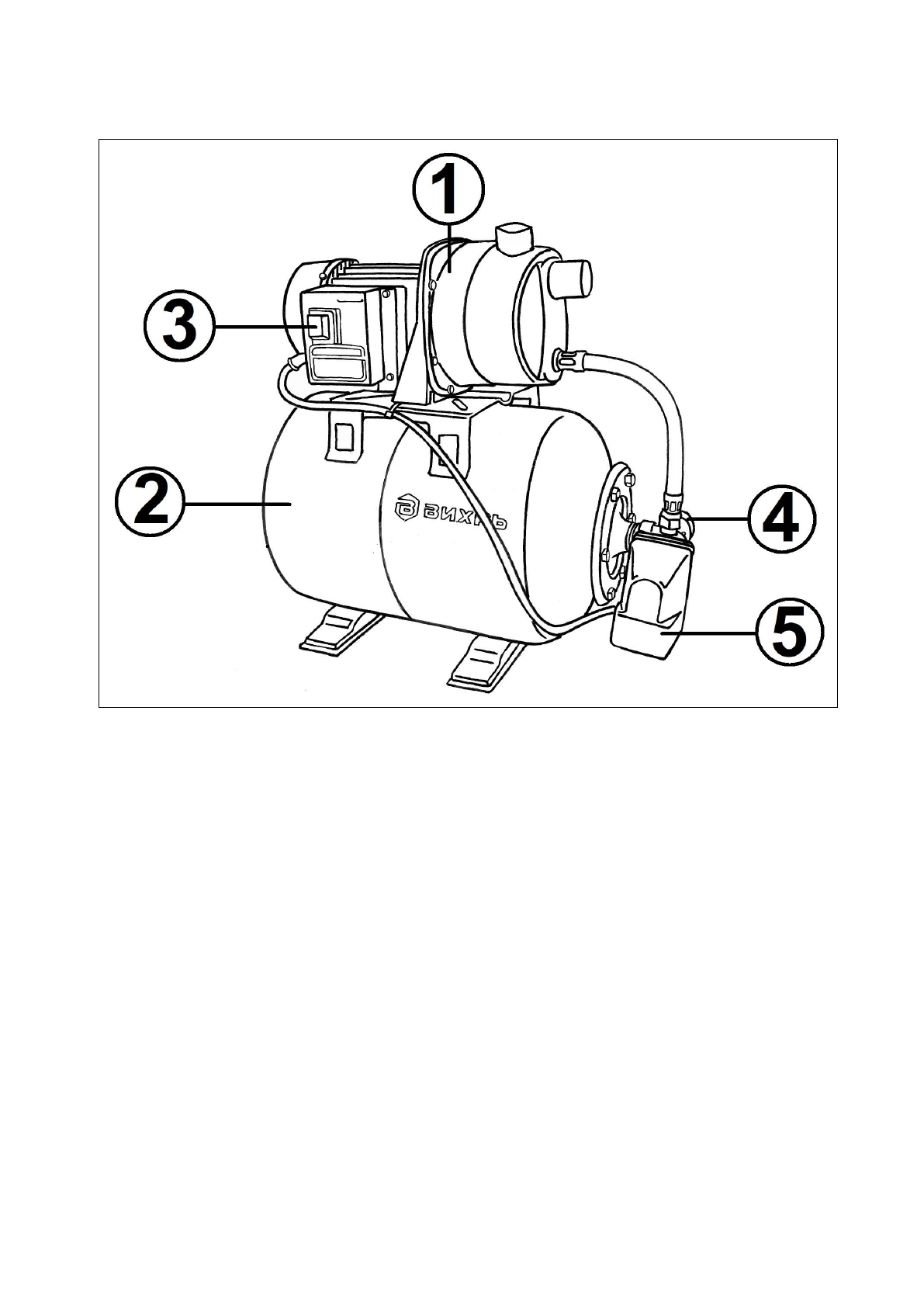 1
3
2
ВИХРЬ
4
5