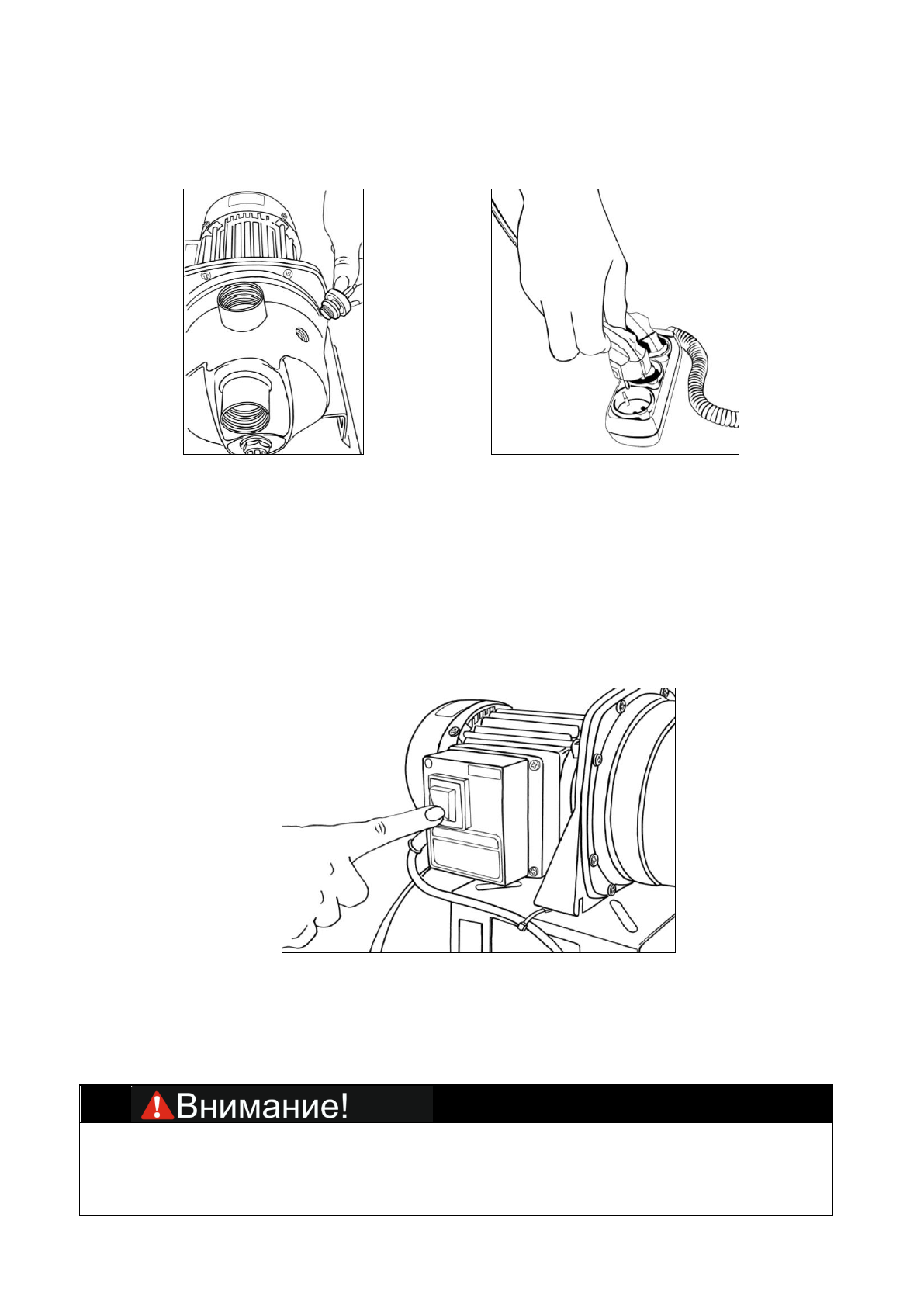 Внимание!