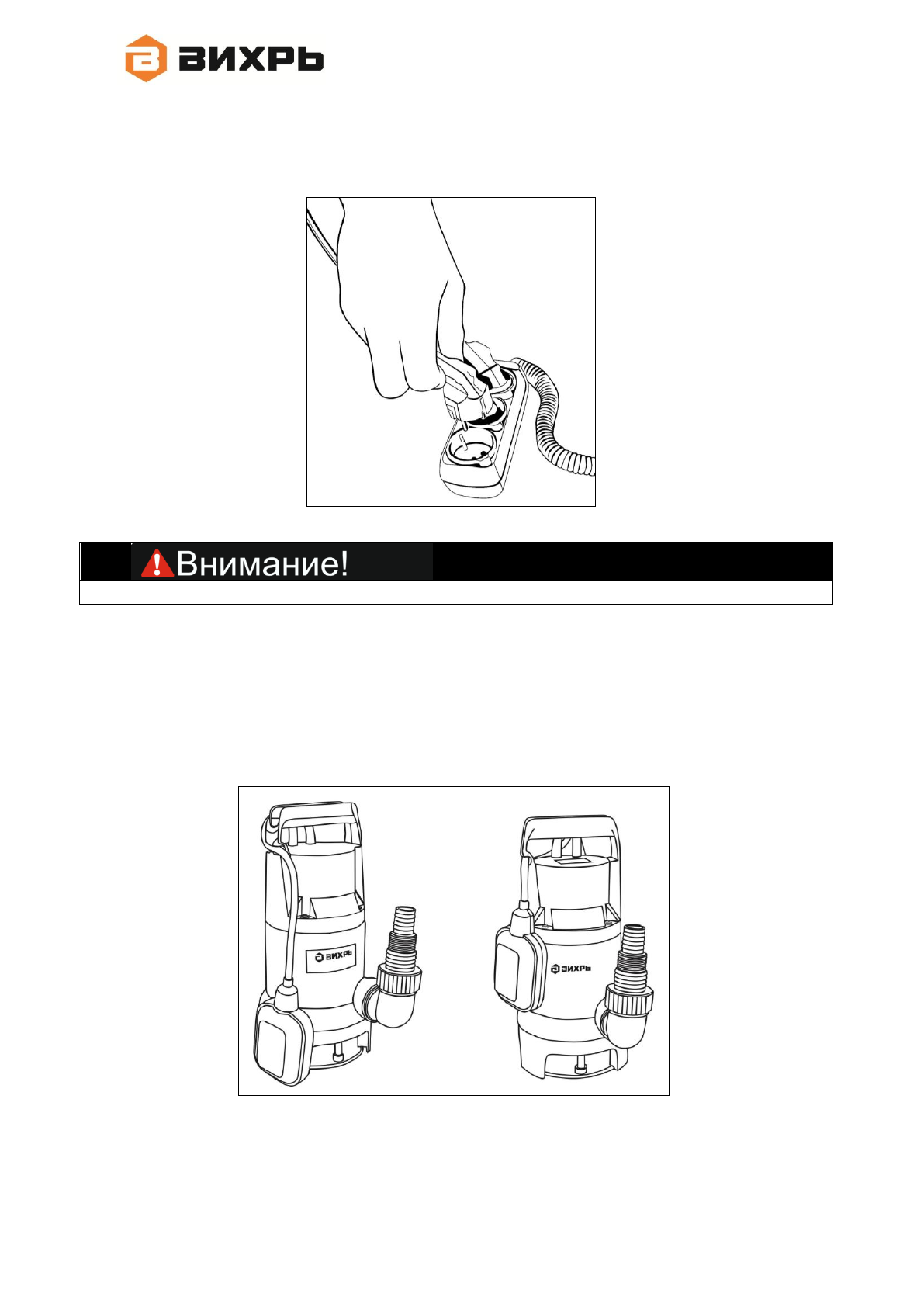 ВИХРЬ

Внимание!

ВИХРЬ

ВИХРЬ