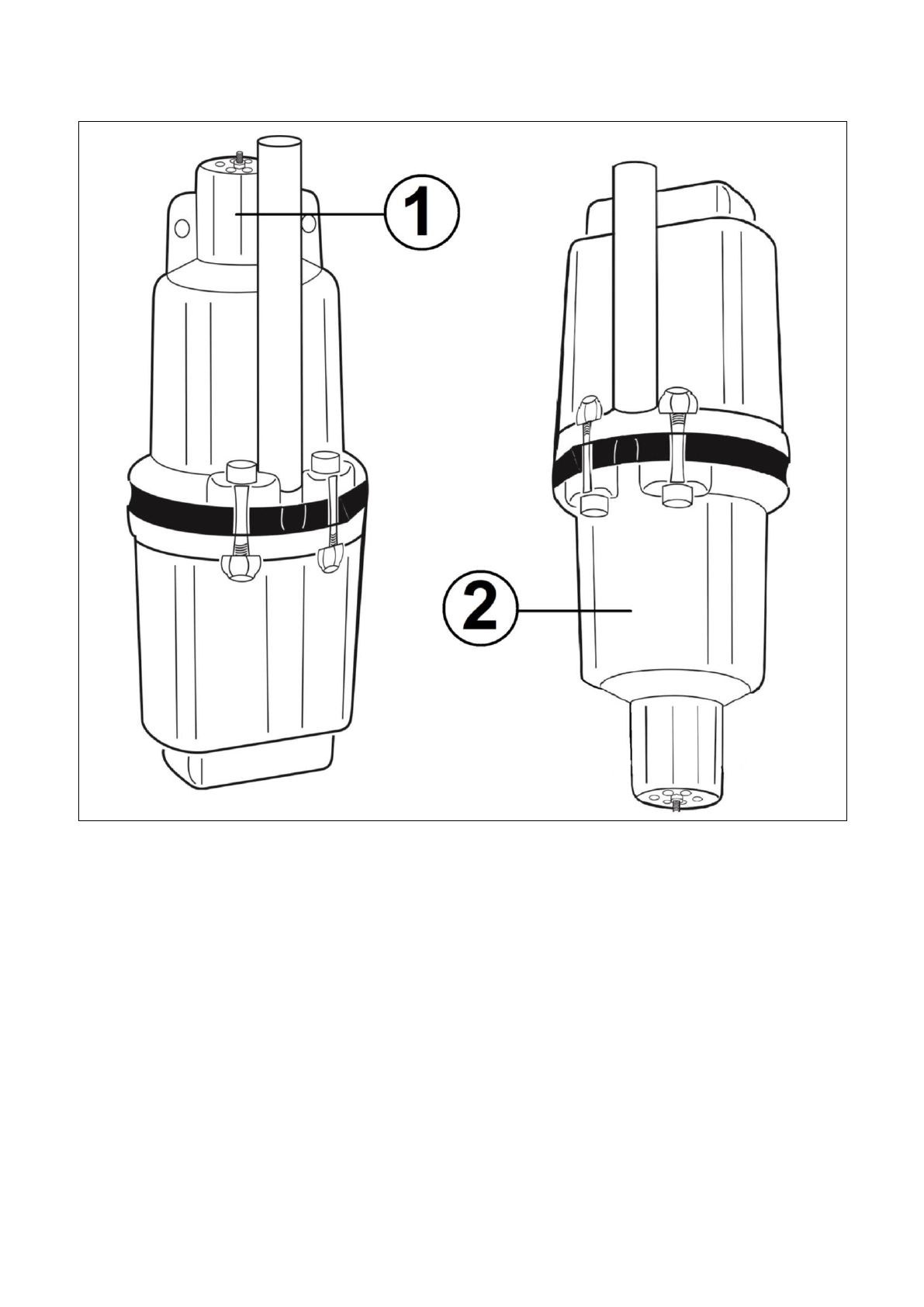 1

2