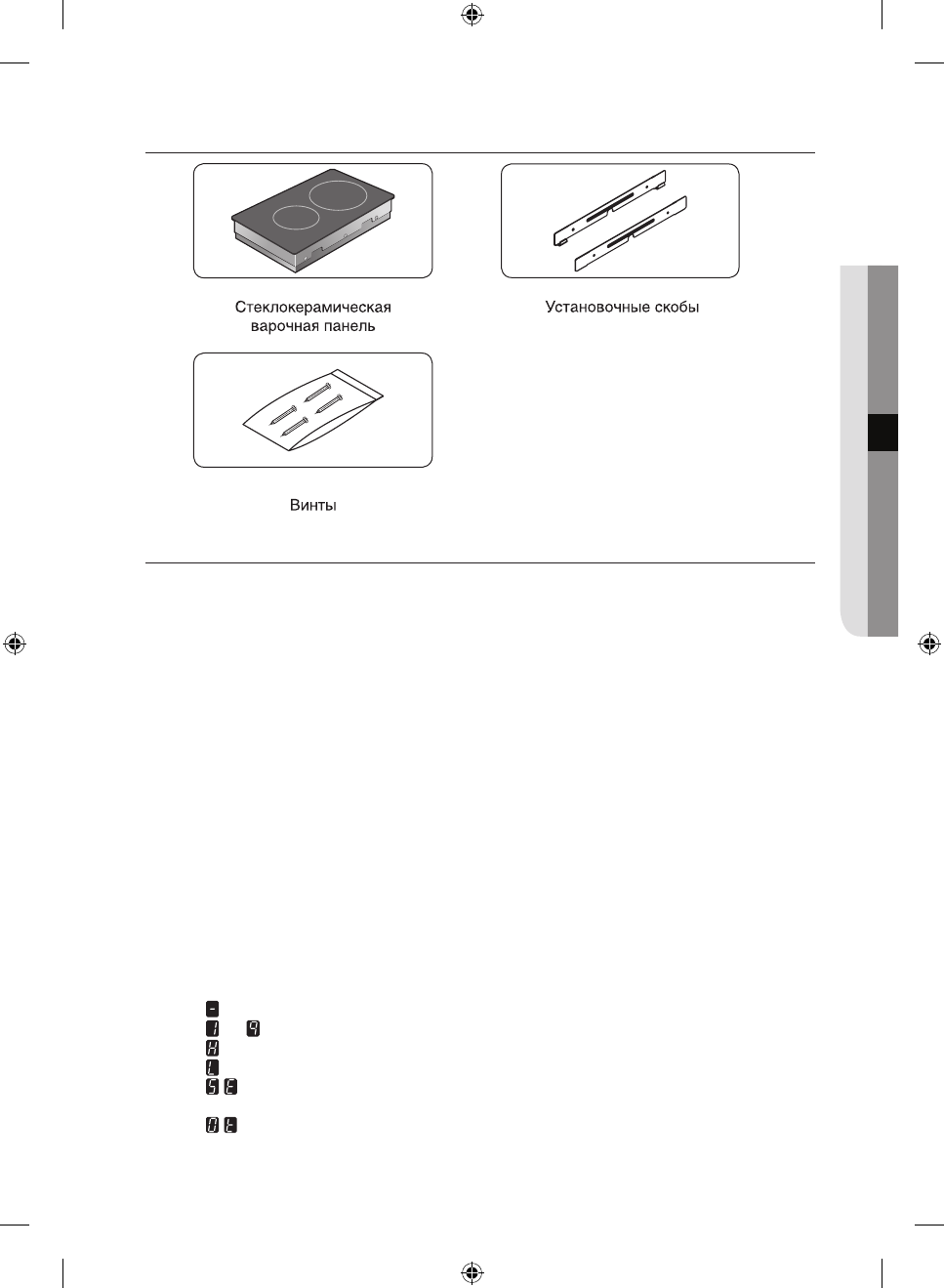 Стеклокерамическая варочная панель

Установочные скобы

Винты

-
1 9
H
L
S E

0 t