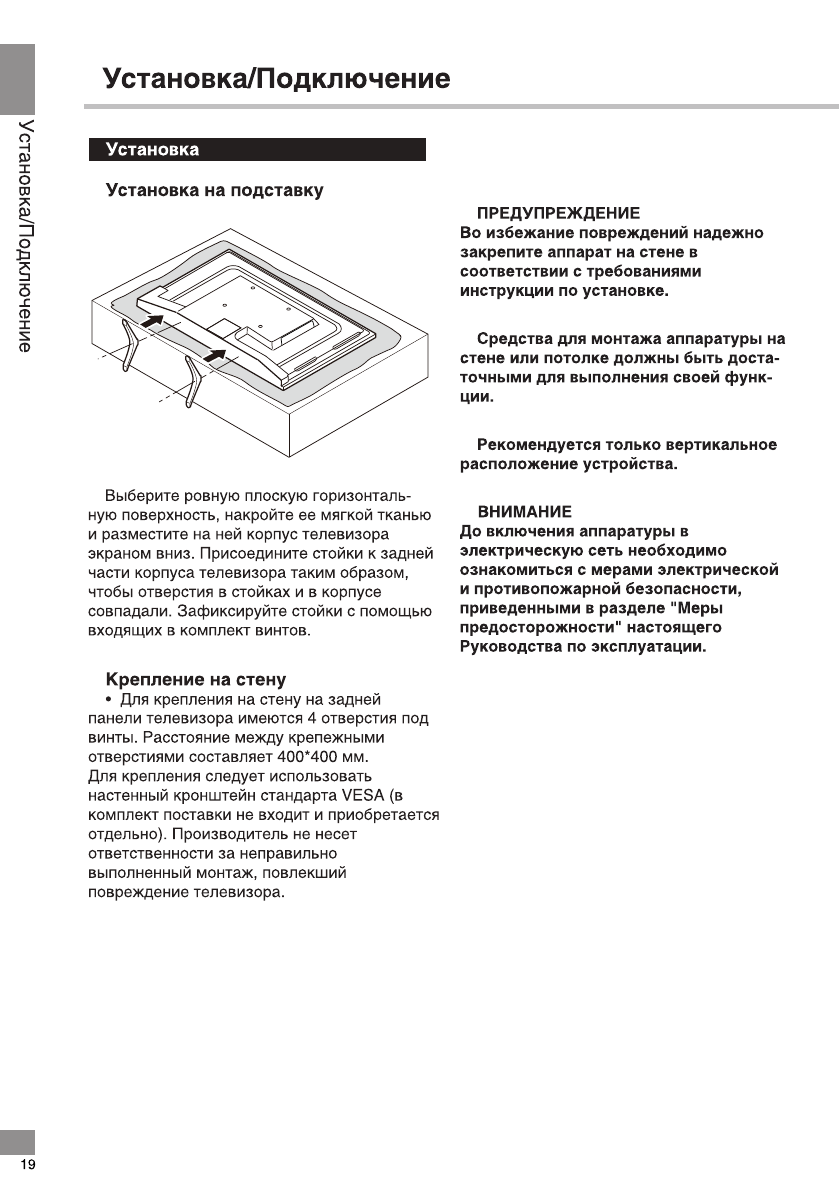 Установка/Подключение

Установка/Подключение

Установка

Установка на подставку

Выберите ровную плоскую горизонтальную поверхность, накройте ее мягкой тканью и разместите на ней корпус телевизора экраном вниз. Присоедините стойки к задней части корпуса телевизора таким образом, чтобы отверстия в стойках и в корпусе совпадали. Зафиксируйте стойки с помощью входящих в комплект винтов.

Крепление на стену

• Для крепления на стену на задней панели телевизора имеются 4 отверстия под винты. Расстояние между крепежными отверстиями составляет 400*400 мм. Для крепления следует использовать настенный кронштейн стандарта VESA (в комплект поставки не входит и приобретается отдельно). Производитель не несет ответственности за неправильно выполненный монтаж, повлекший повреждение телевизора.

ПРЕДУПРЕЖДЕНИЕ
Во избежание повреждений надежно закрепите аппарат на стене в соответствии с требованиями инструкции по установке.

Средства для монтажа аппаратуры на стене или потолке должны быть достаточными для выполнения своей функции.

Рекомендуется только вертикальное расположение устройства.

ВНИМАНИЕ
До включения аппаратуры в электрическую сеть необходимо ознакомиться с мерами электрической и противопожарной безопасности, приведенными в разделе "Меры предосторожности" настоящего Руководства по эксплуатации.

19