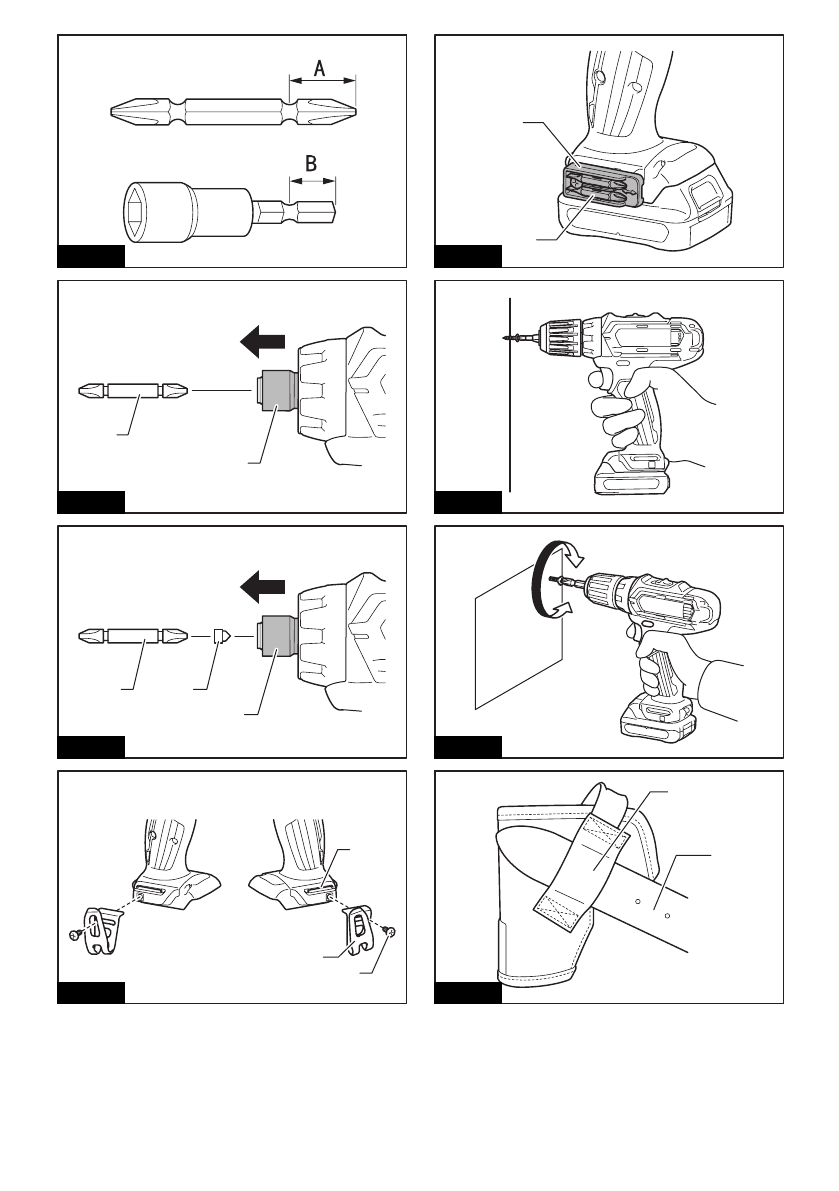 A

B