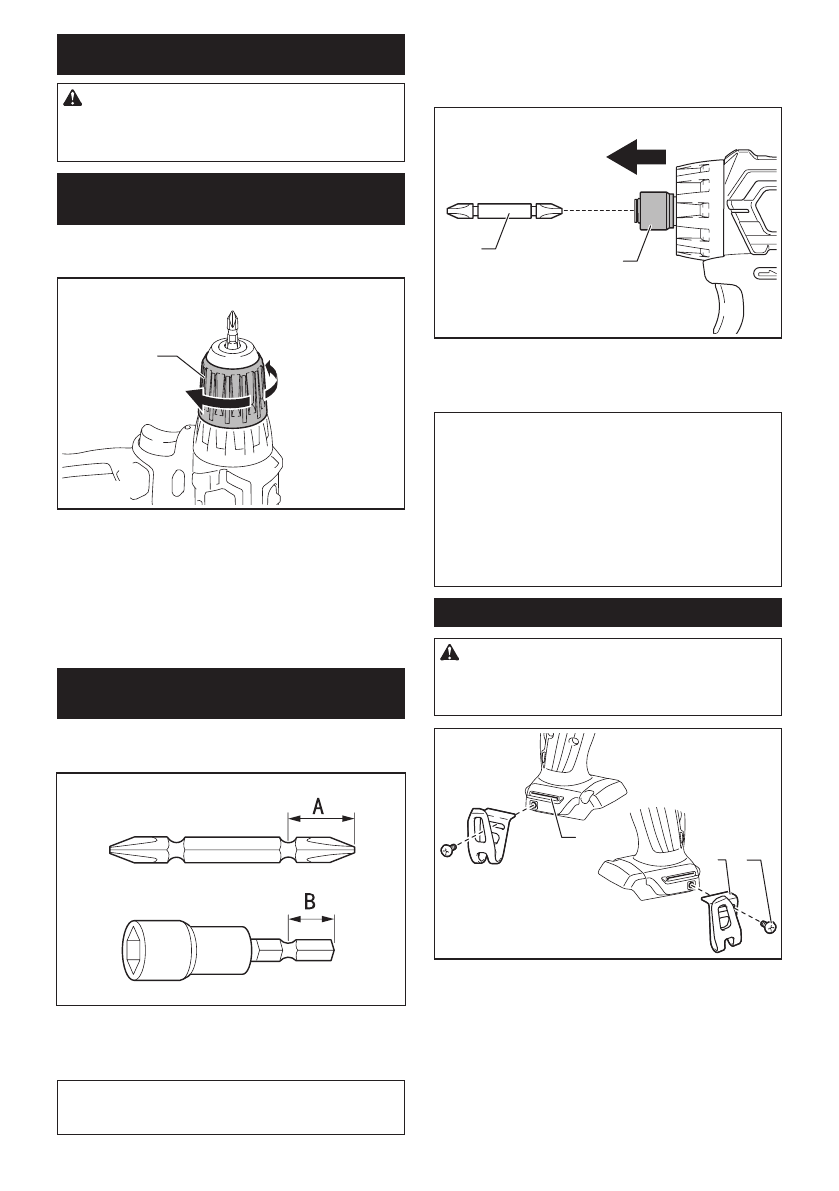 A

B