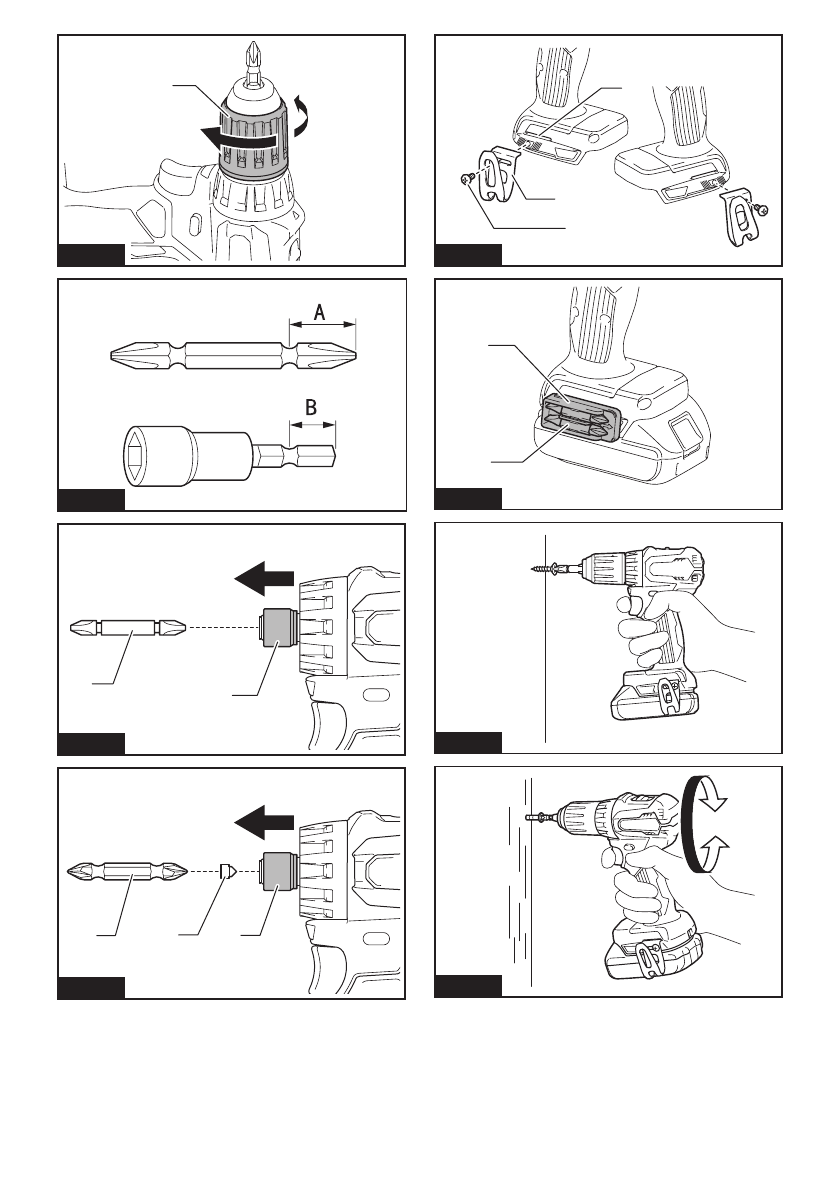 A

B