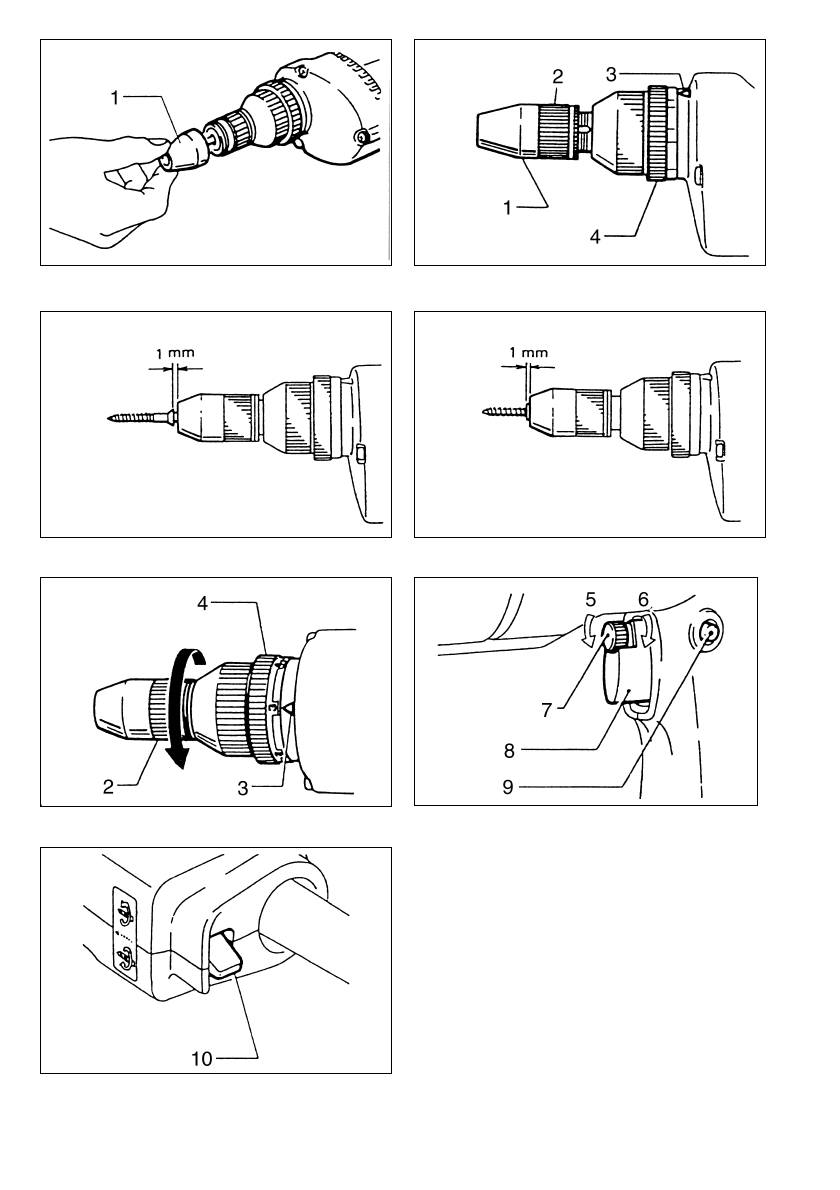 1

2
3
1
4

1 mm

1 mm

4
2
3

5
6
7
8
9

10