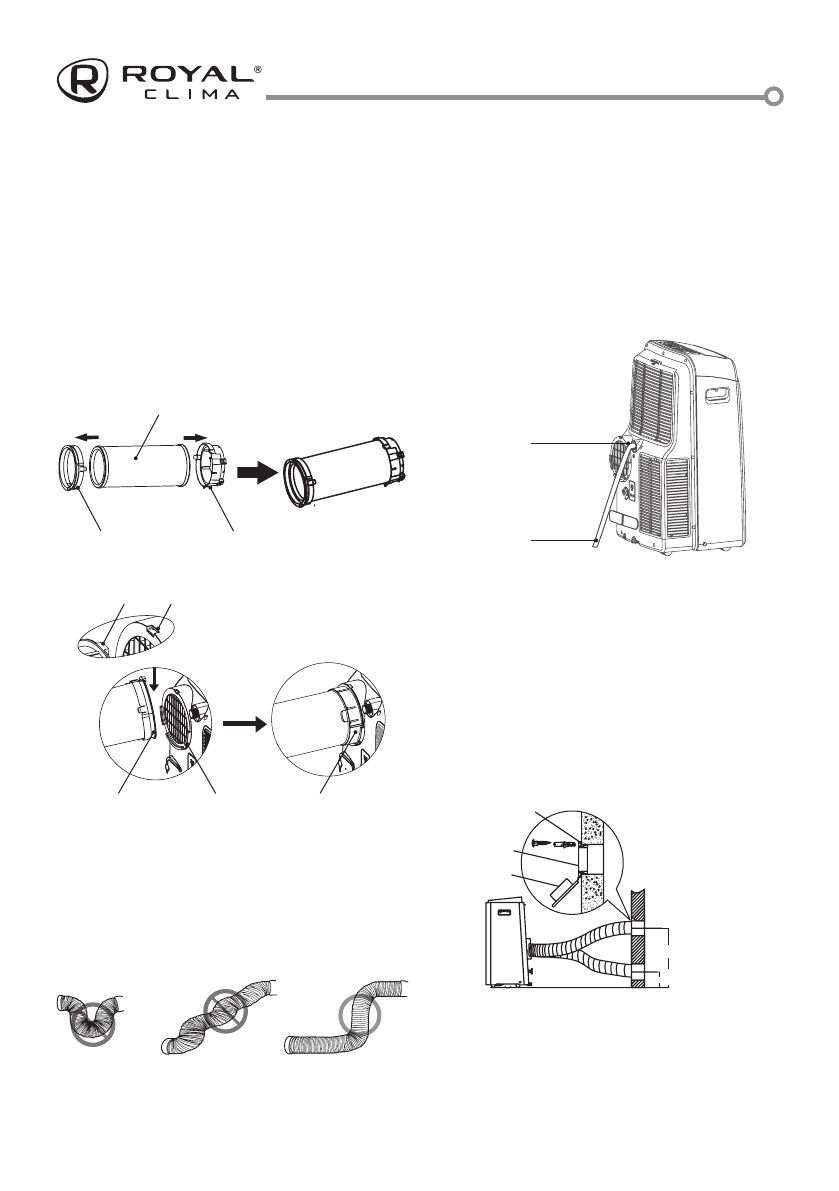 ROYAL®
CLIMA