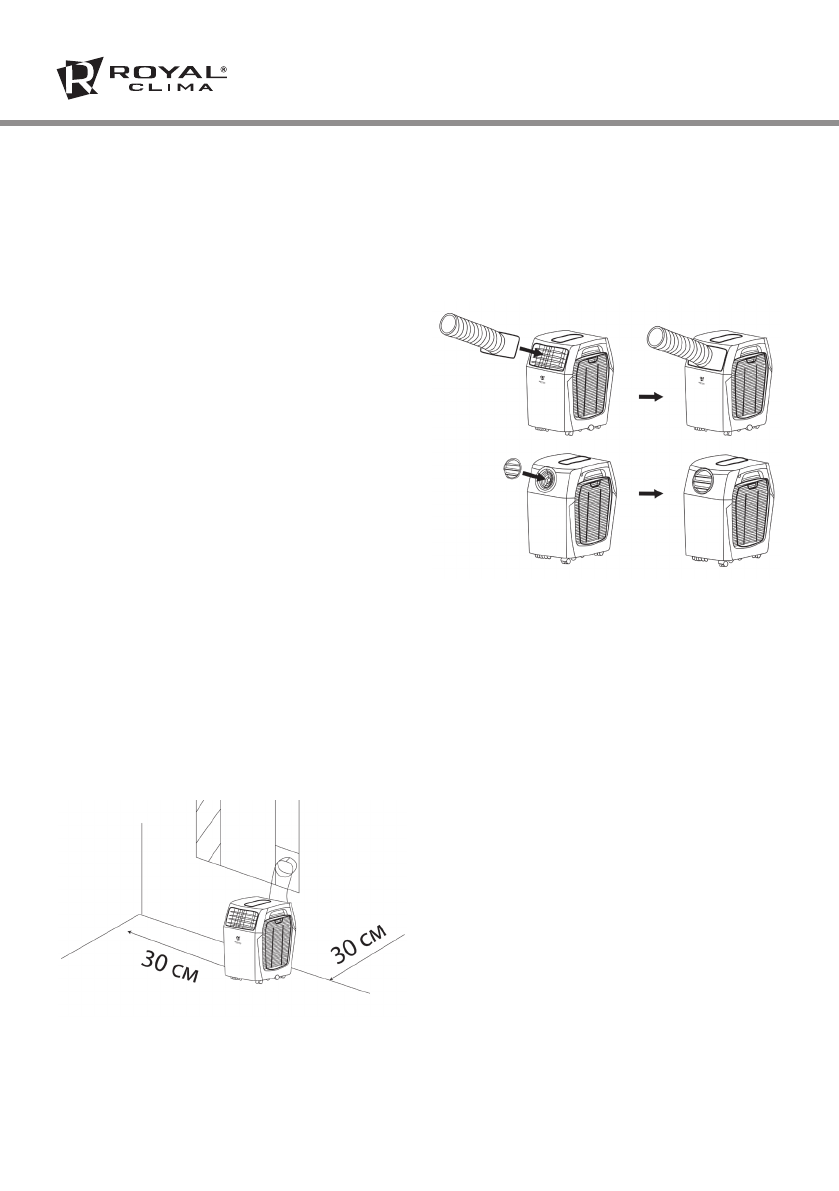 ROYAL®
CLIMA

30 см

30 см