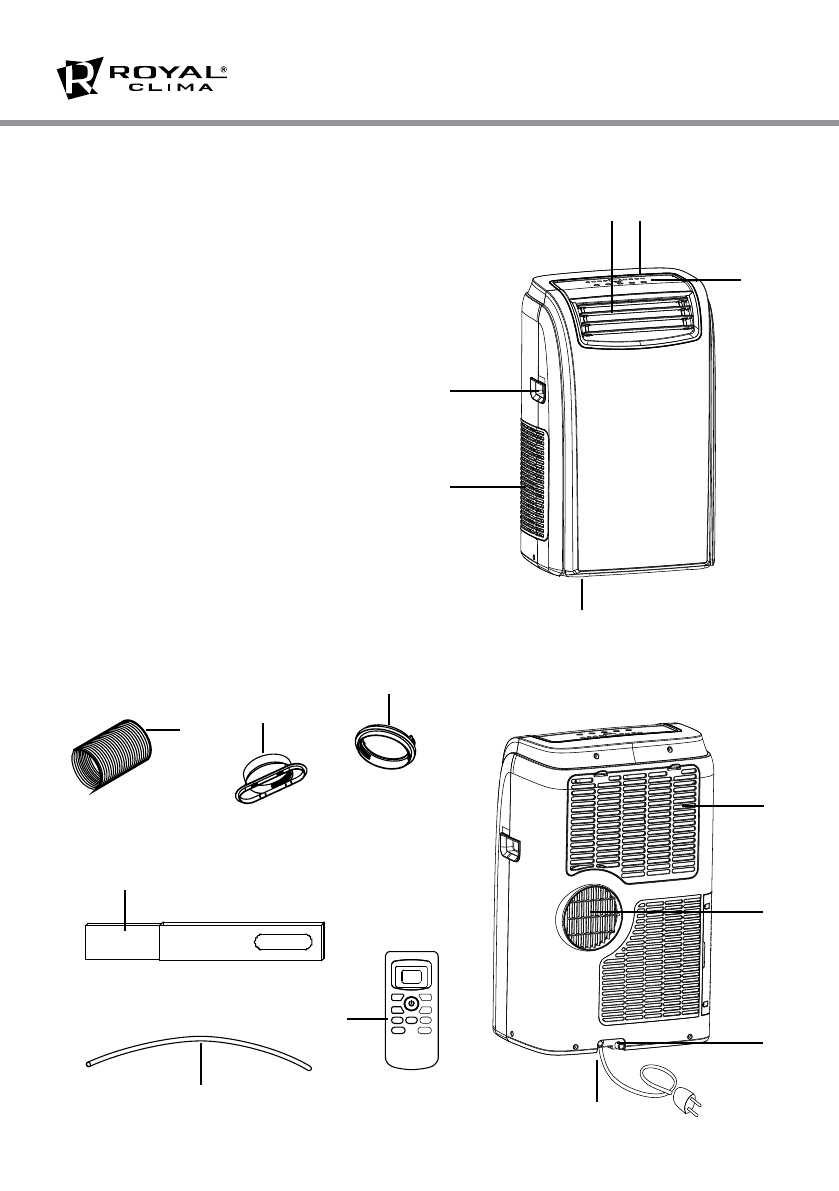 ROYAL®
CLIMA