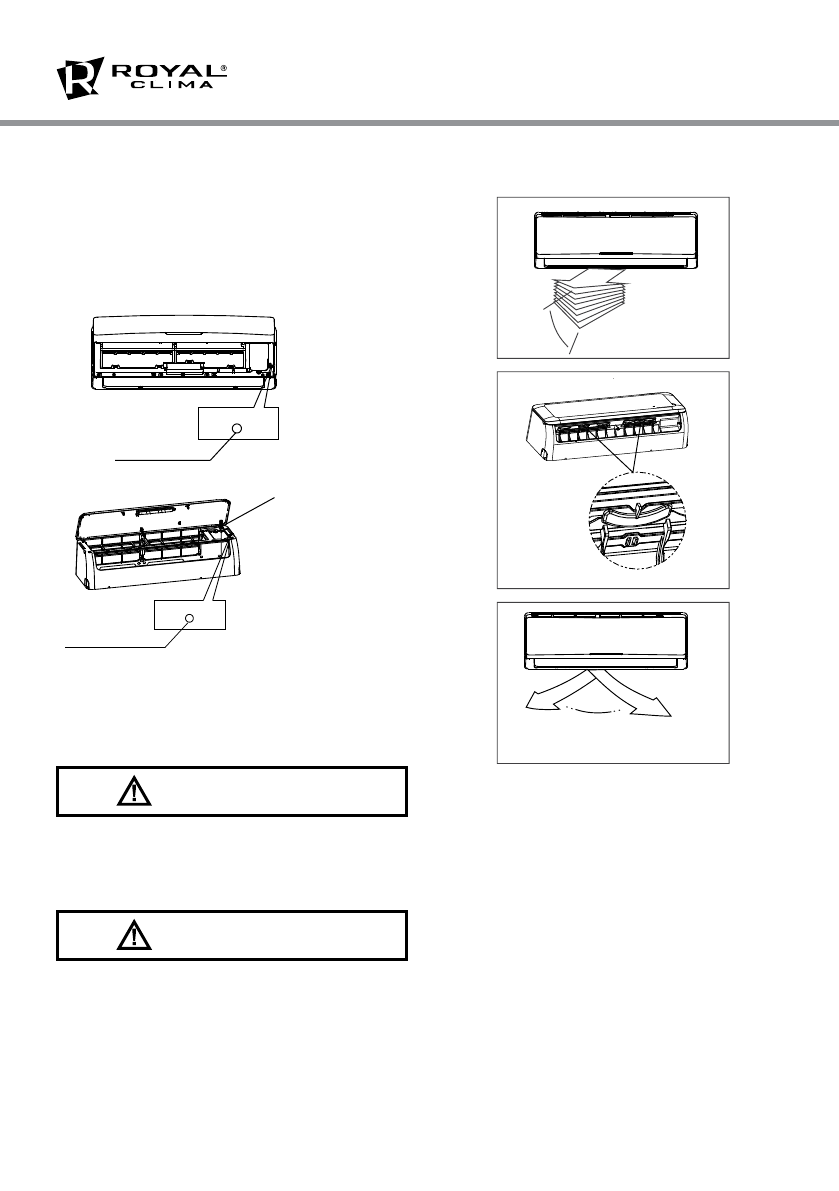 ROYAL® CLIMA