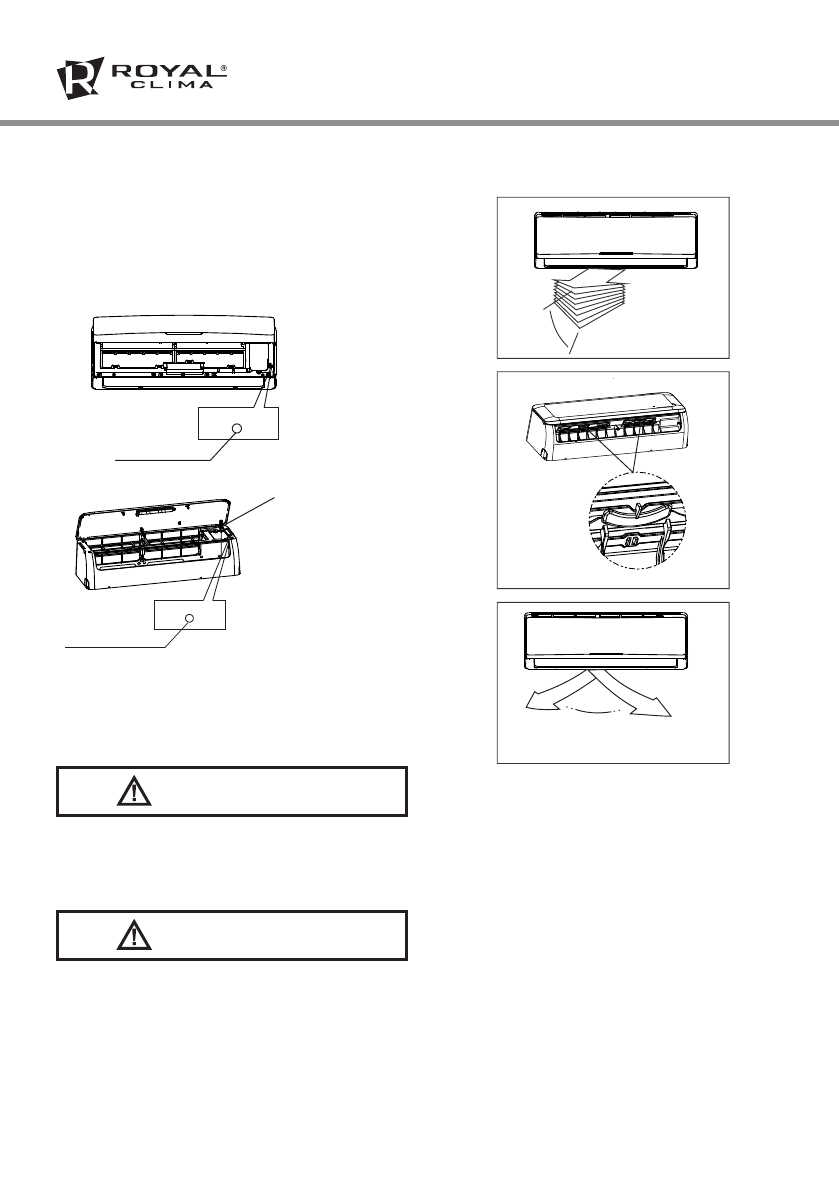 ROYAL®
CLIMA