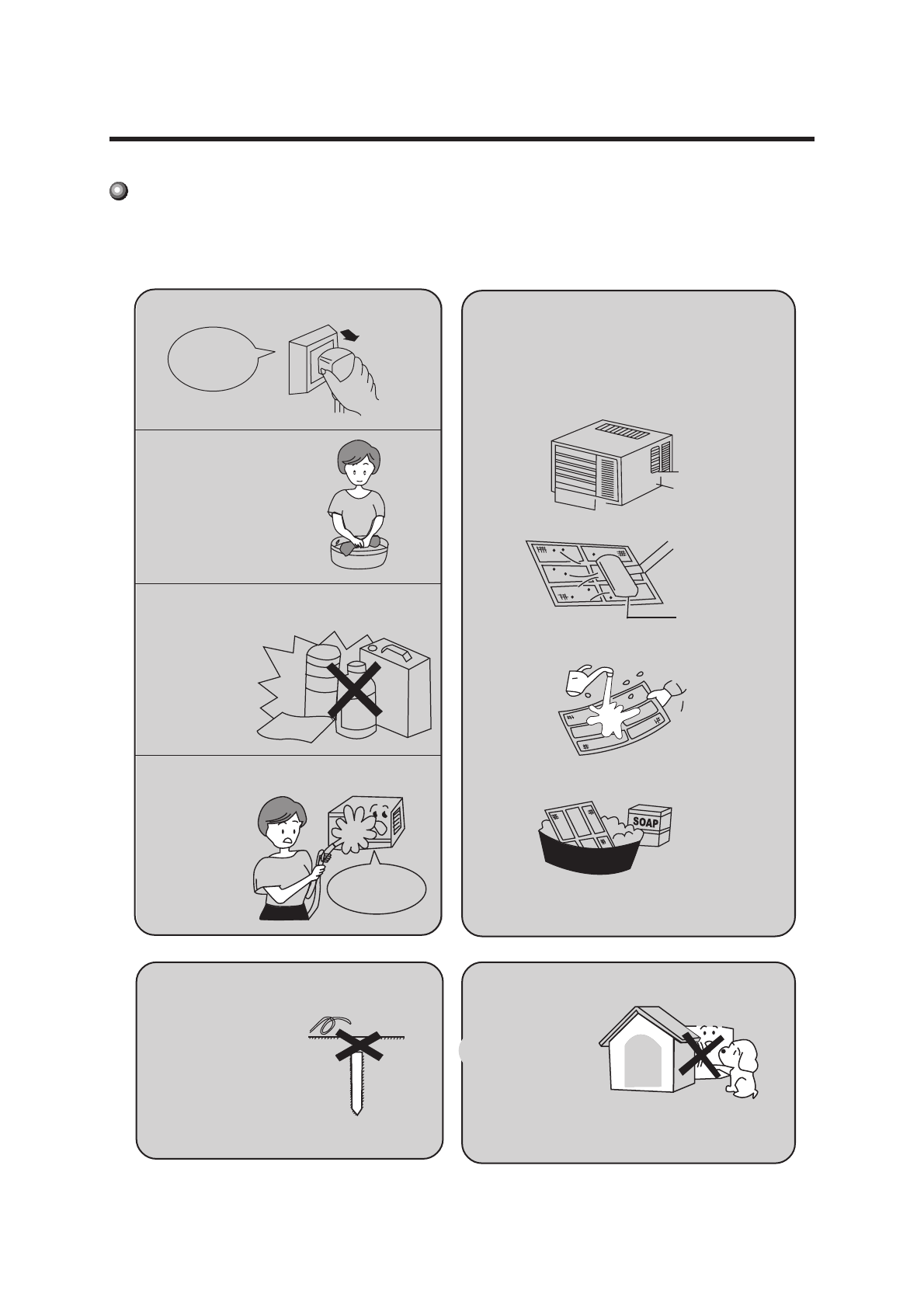 SOAP