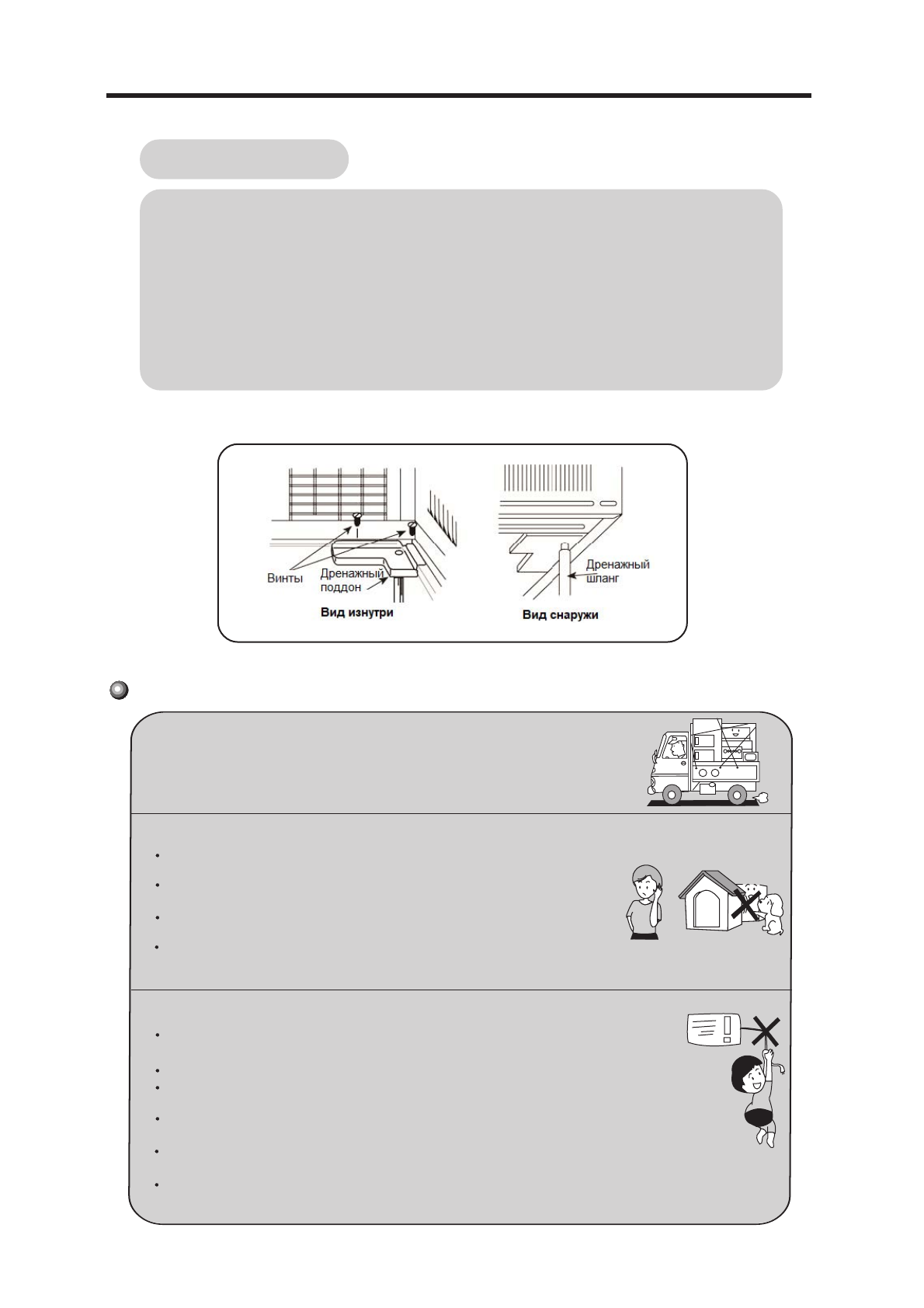 Винты

Дренажный поддон

Вид изнутри

Дренажный шланг

Вид снаружи