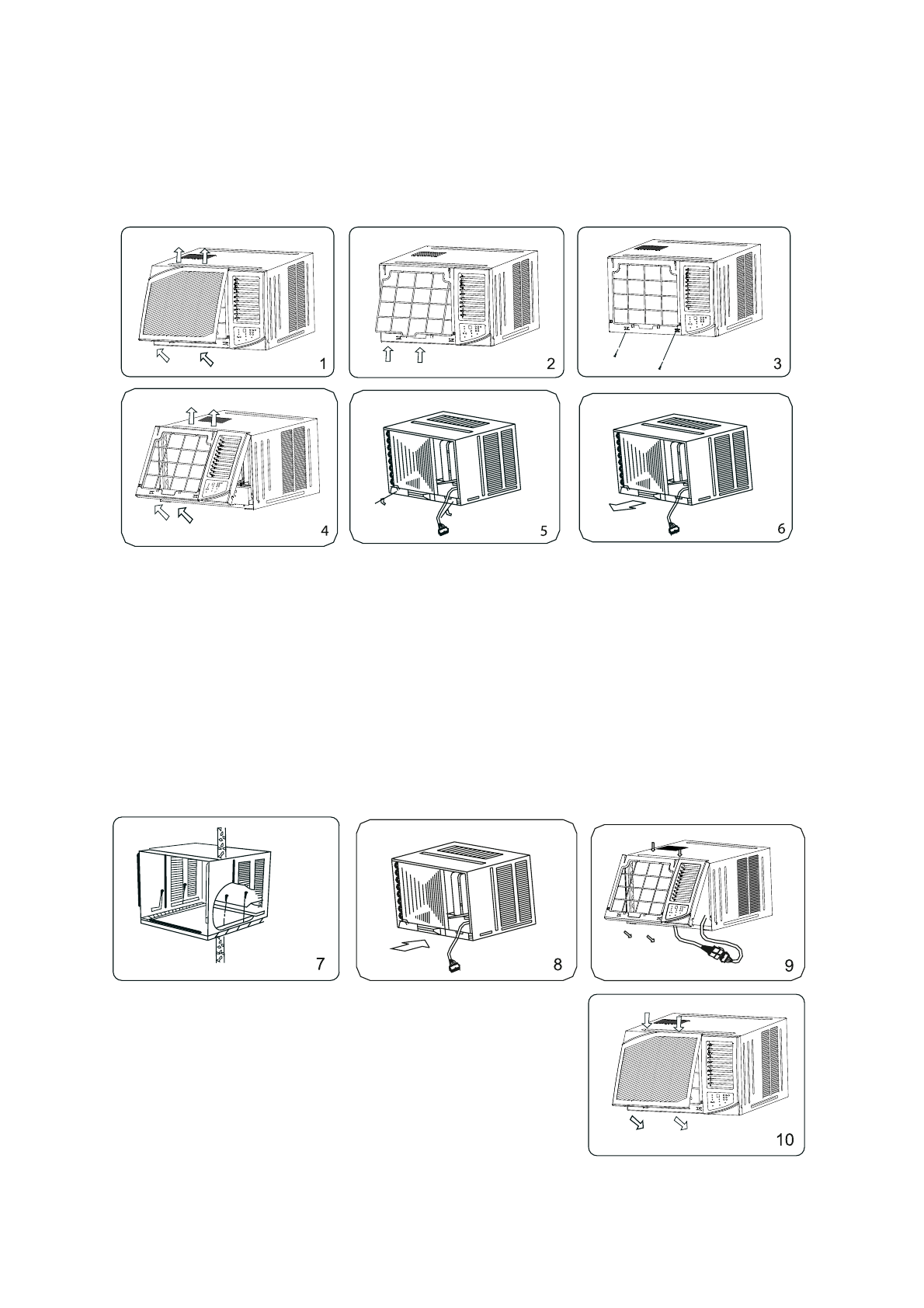 1

2

3

4

5

6

7

8

9

10