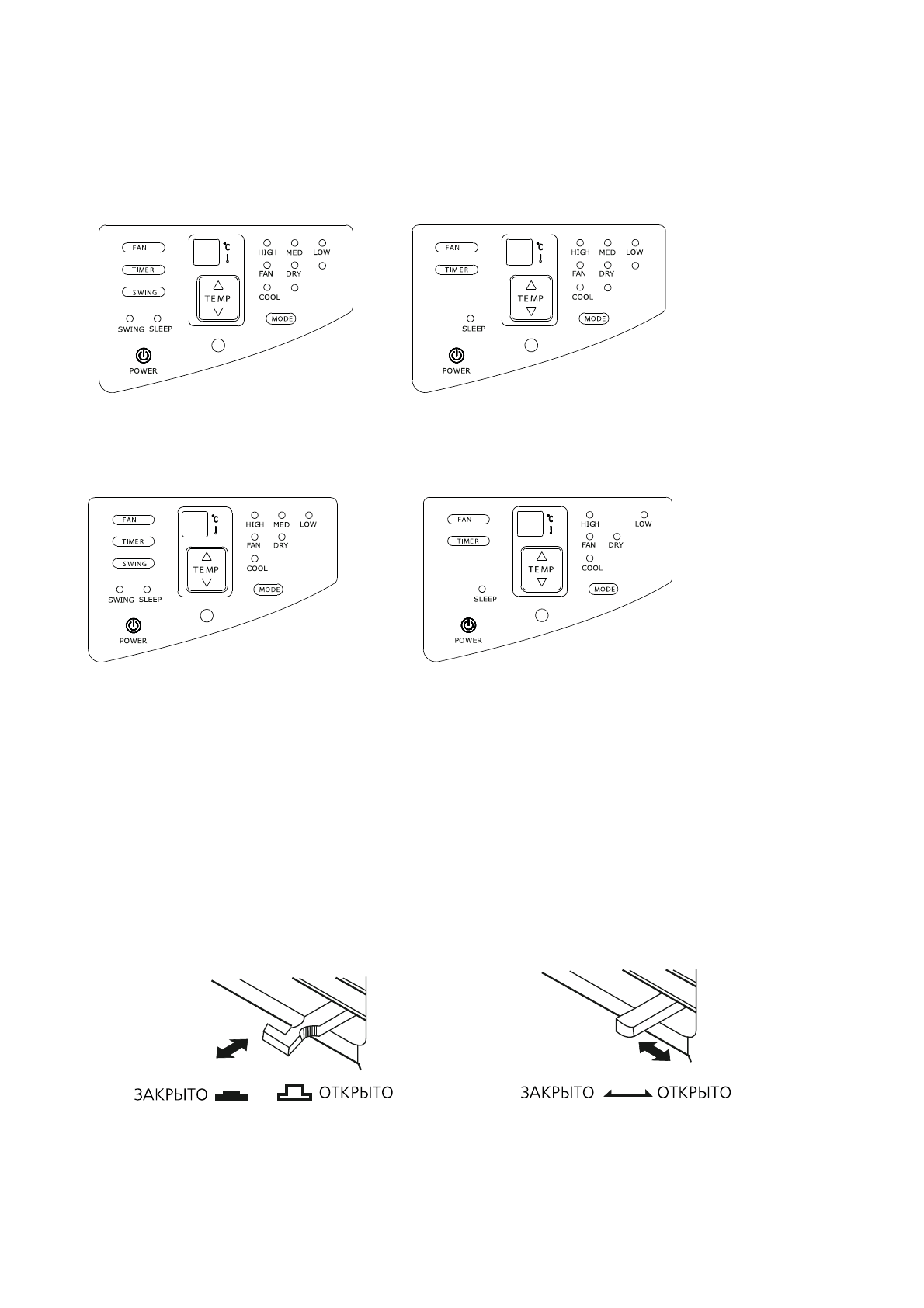 FAN
TIMER
SWING
SWING SLEEP
POWER
°C
TEMP
HIGH MED LOW
FAN DRY
COOL
MODE

FAN
TIMER
SLEEP
POWER
°C
TEMP
HIGH MED LOW
FAN DRY
COOL
MODE

FAN
TIMER
SWING
SWING SLEEP
POWER
°C
TEMP
HIGH MED LOW
FAN DRY
COOL
MODE

FAN
TIMER
SLEEP
POWER
°C
TEMP
HIGH LOW
FAN DRY
COOL
MODE

ЗАКРЫТО ОТКРЫТО

ЗАКРЫТО ОТКРЫТО