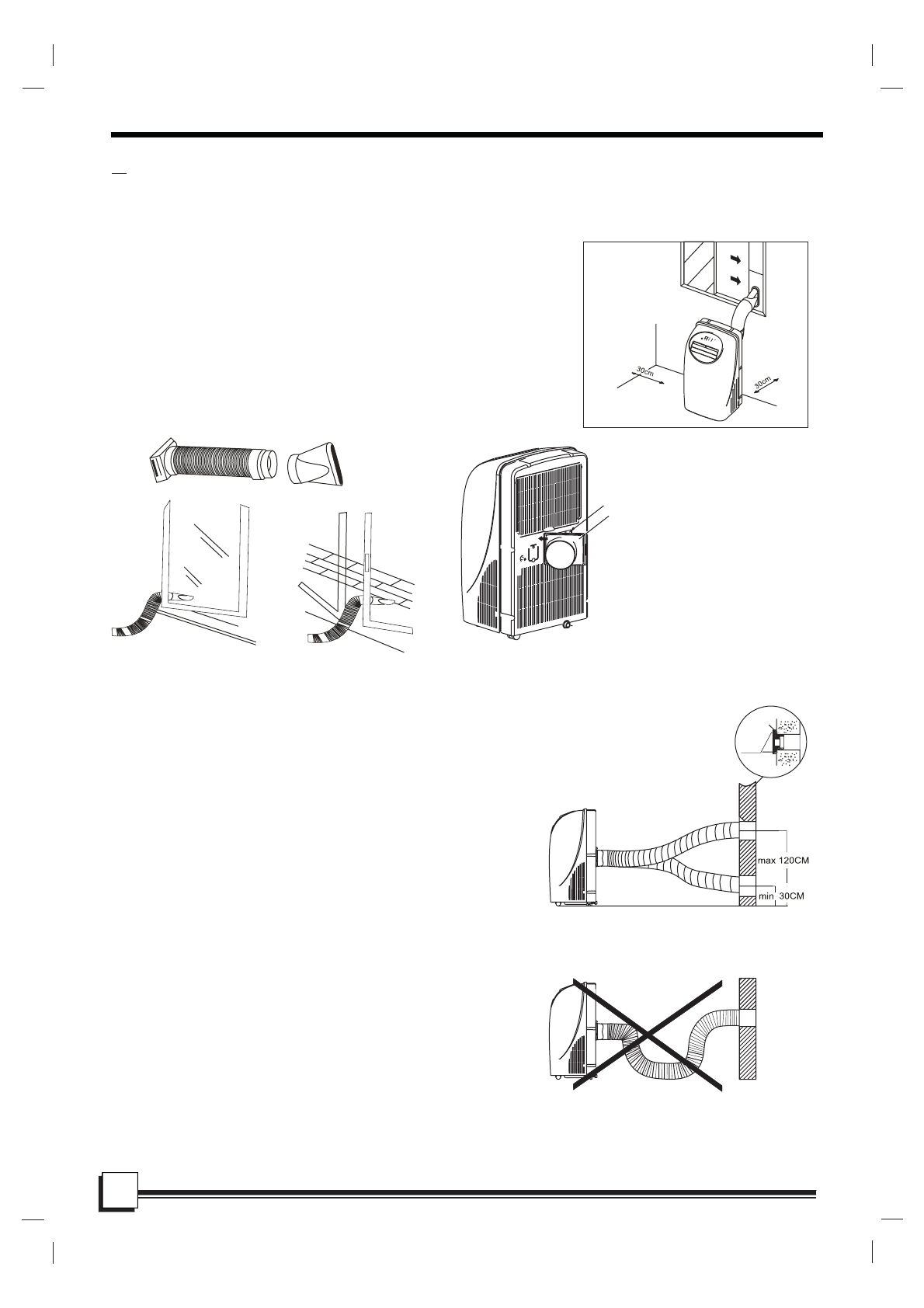 30cm

30cm

max 120CM

min 30CM