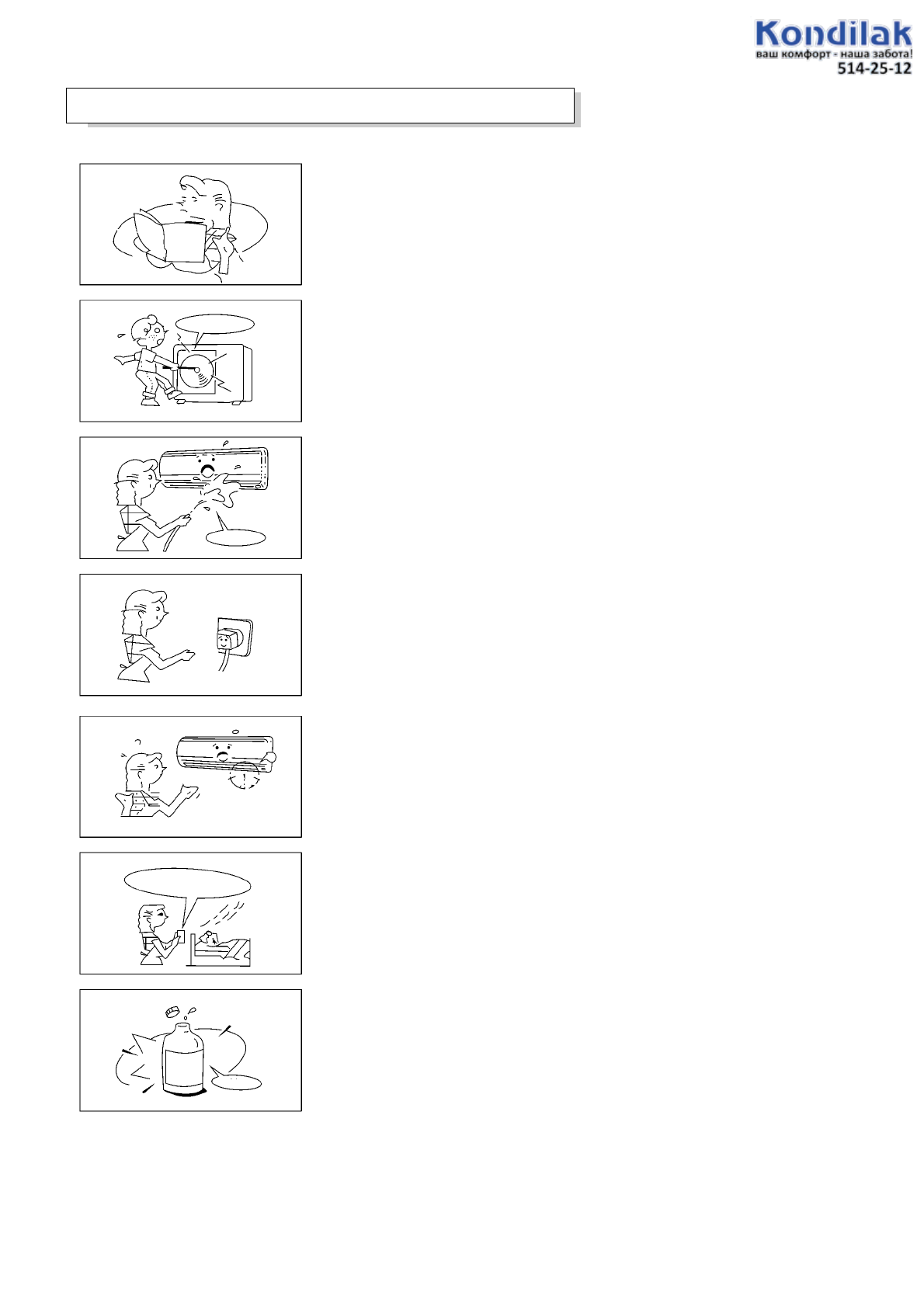 Kondilak
ваш комфорт - наша забота!
514-25-12