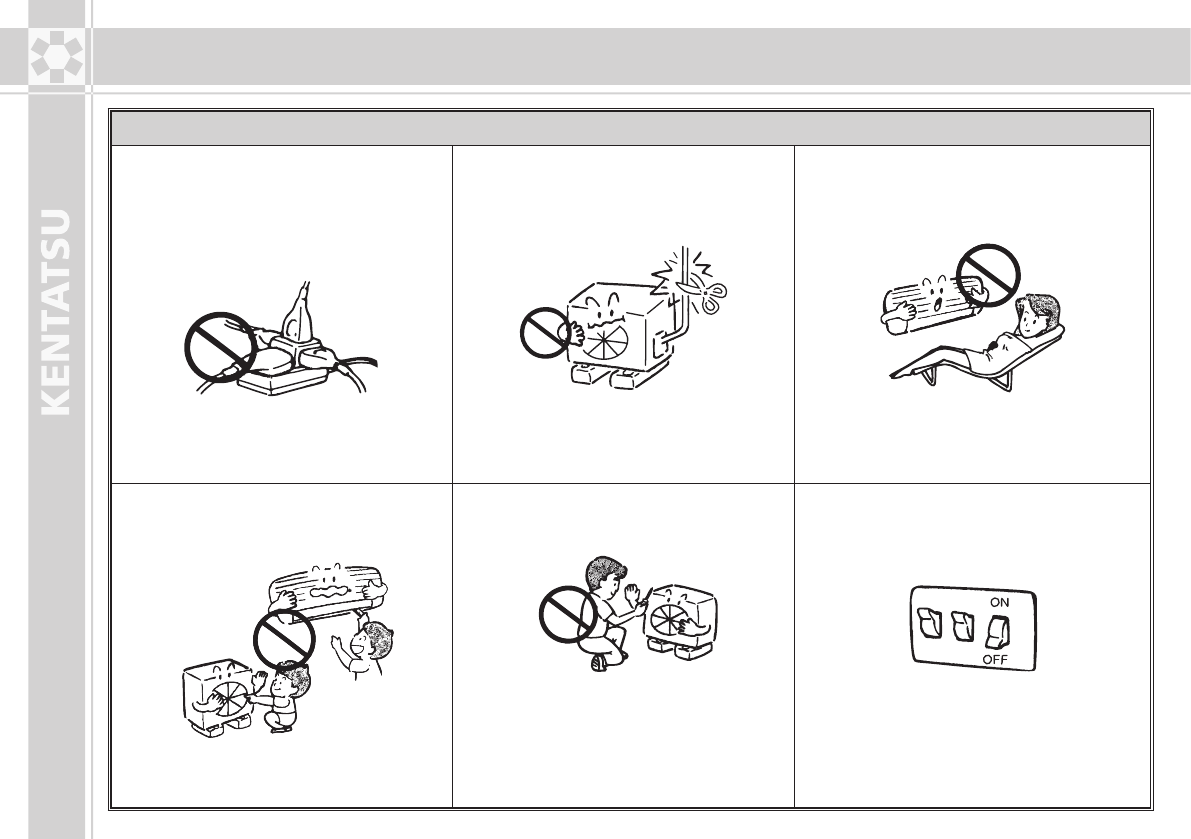 KENTATSU

ON
OFF